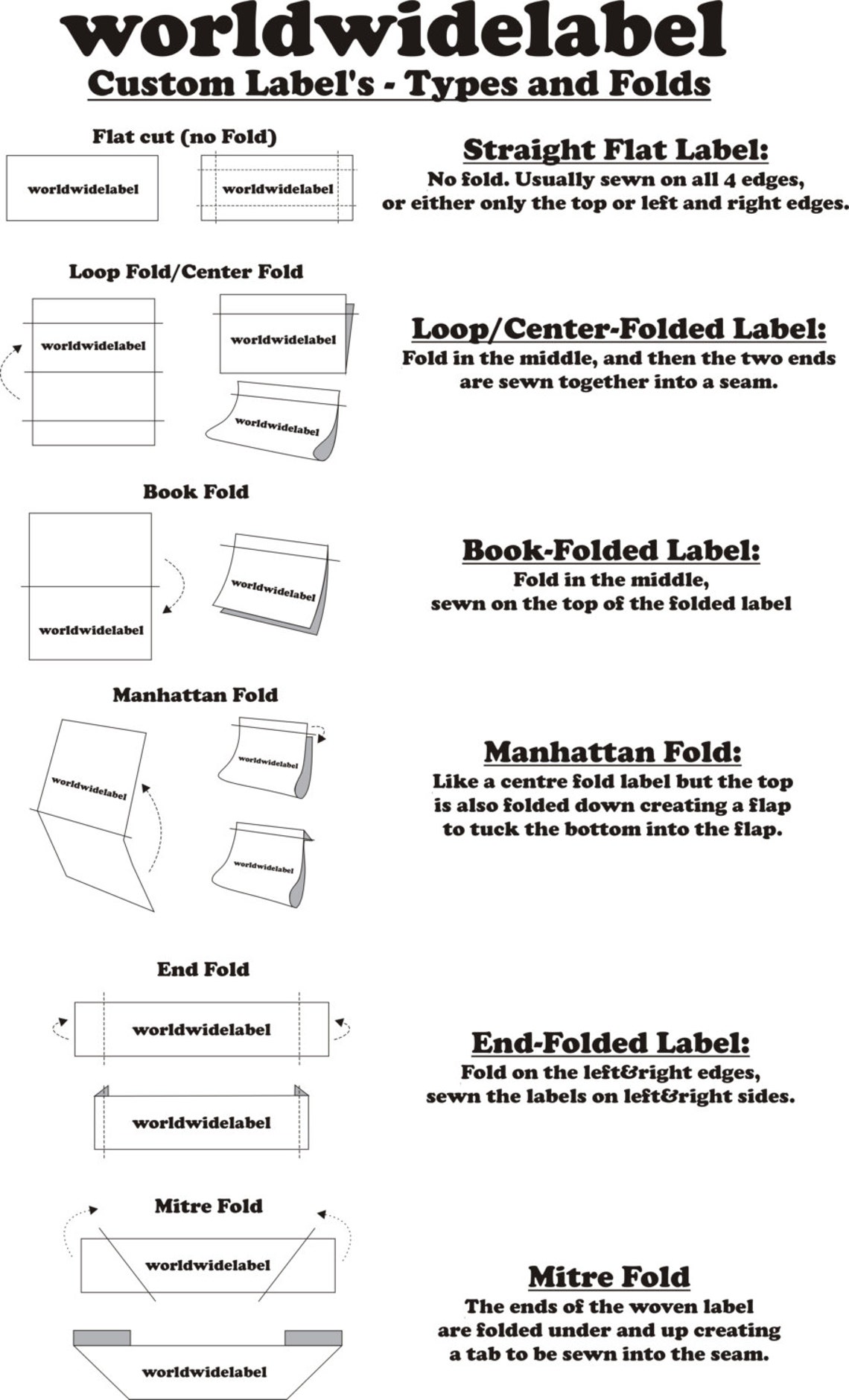 worldwidelabel
Custom Label's - Types and Folds

Flat cut (no Fold)

worldwidelabel

worldwidelabel

Straight Flat Label:
No fold. Usually sewn on all 4 edges, or either only the top or left and right edges.

Loop Fold/Center Fold

worldwidelabel

worldwidelabel

worldwidelabel

Loop/Center-Folded Label:
Fold in the middle, and then the two ends are sewn together into a seam.

Book Fold

worldwidelabel

worldwidelabel

Book-Folded Label:
Fold in the middle, sewn on the top of the folded label

Manhattan Fold

worldwidelabel

worldwidelabel

worldwidelabel

Manhattan Fold:
Like a centre fold label but the top is also folded down creating a flap to tuck the bottom into the flap.

End Fold

worldwidelabel

worldwidelabel

End-Folded Label:
Fold on the left&right edges, sewn the labels on left&right sides.

Mitre Fold

worldwidelabel

worldwidelabel

Mitre Fold
The ends of the woven label are folded under and up creating a tab to be sewn into the seam.