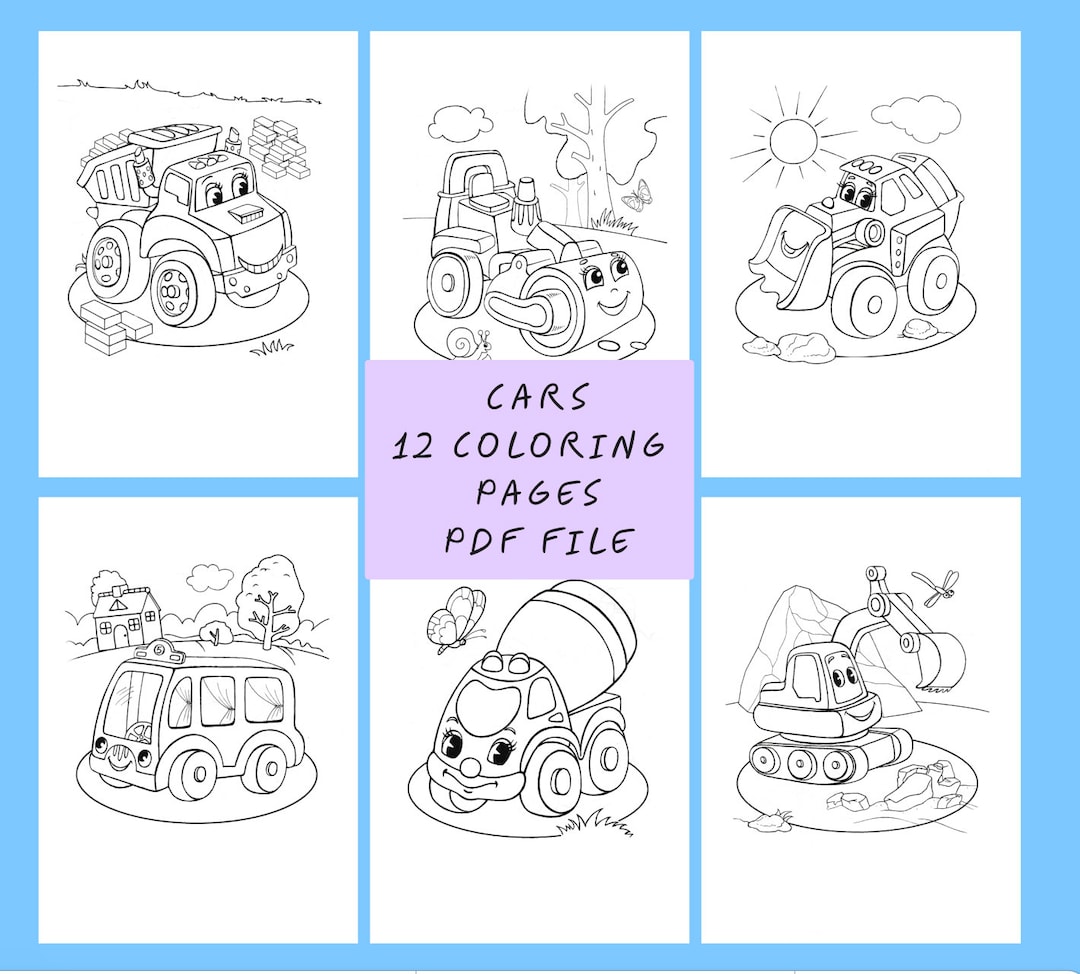 CARS
12 COLORING
PAGES
PDF FILE