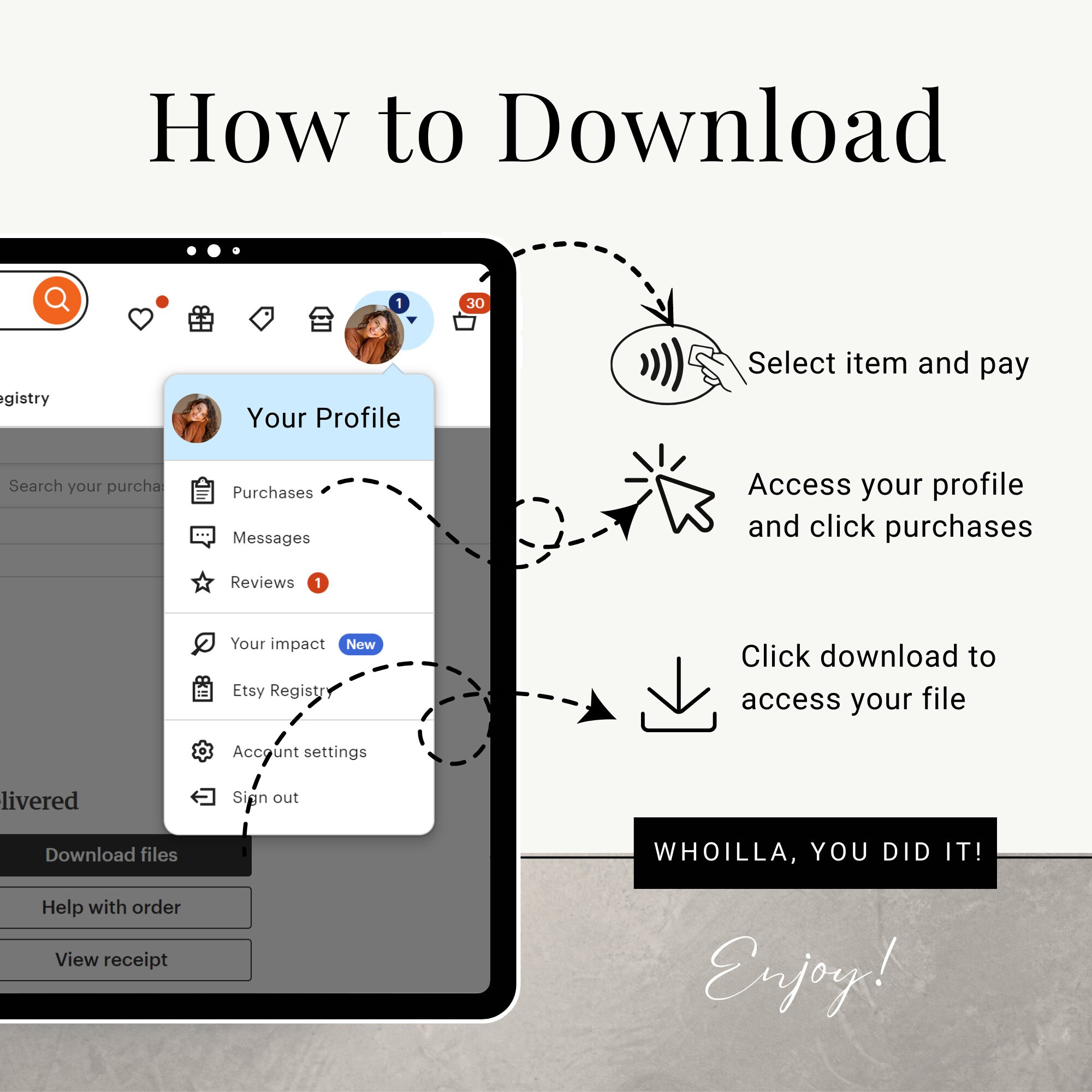 How to Download

1

30

egistry

Your Profile

Search your purcha

Purchases

Messages

Reviews 1

Your impact New

Etsy Registry

Account settings

Sign out

elivered

Download files

Help with order

View receipt

Select item and pay

Access your profile and click purchases

Click download to access your file

WHOILLA, YOU DID IT!

Enjoy!