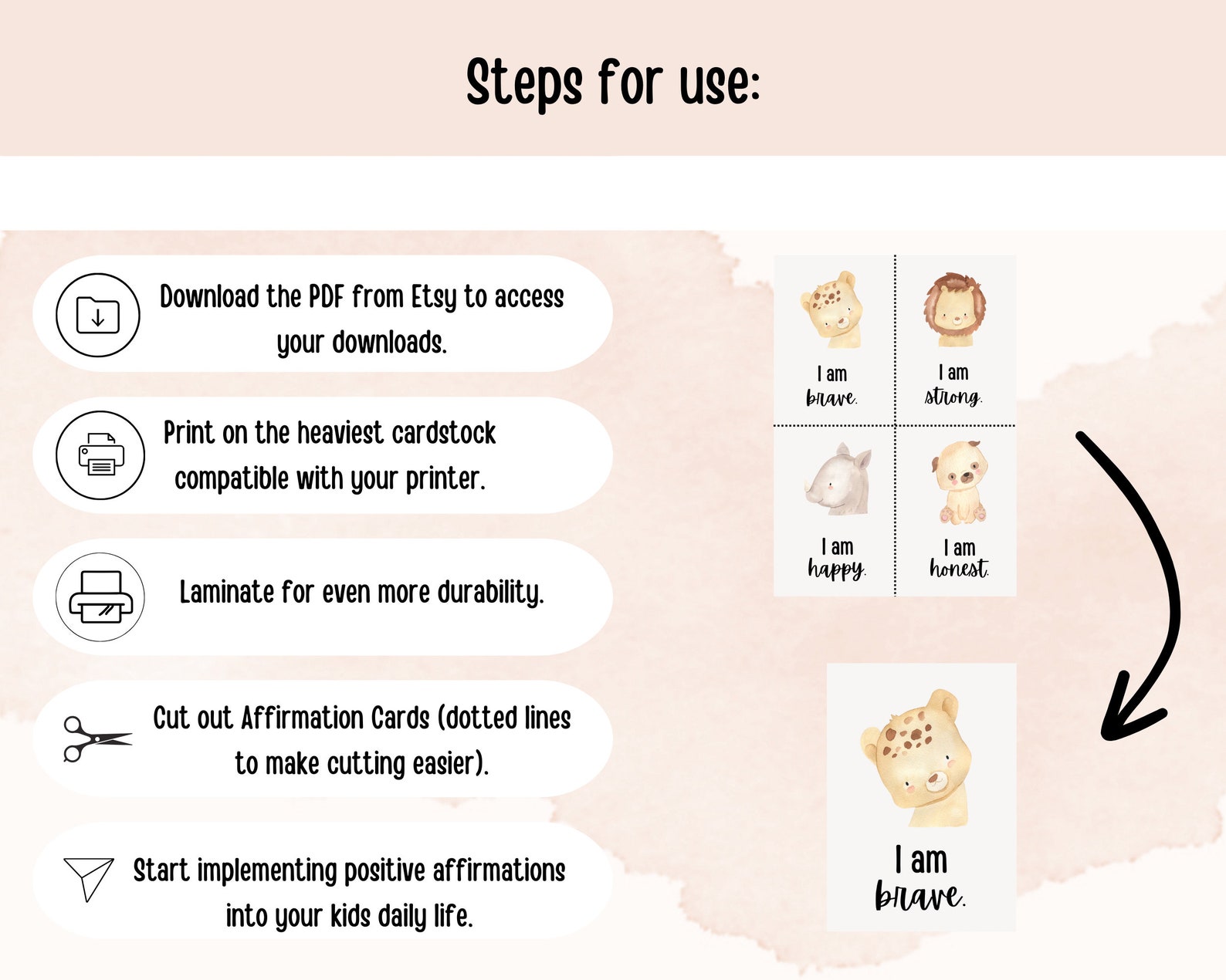 Steps for use:

Download the PDF from Etsy to access your downloads.

Print on the heaviest cardstock compatible with your printer.

Laminate for even more durability.

Cut out Affirmation Cards (dotted lines to make cutting easier).

Start implementing positive affirmations into your kids daily life.

I am brave.

I am strong.

I am happy.

I am honest.

I am brave.