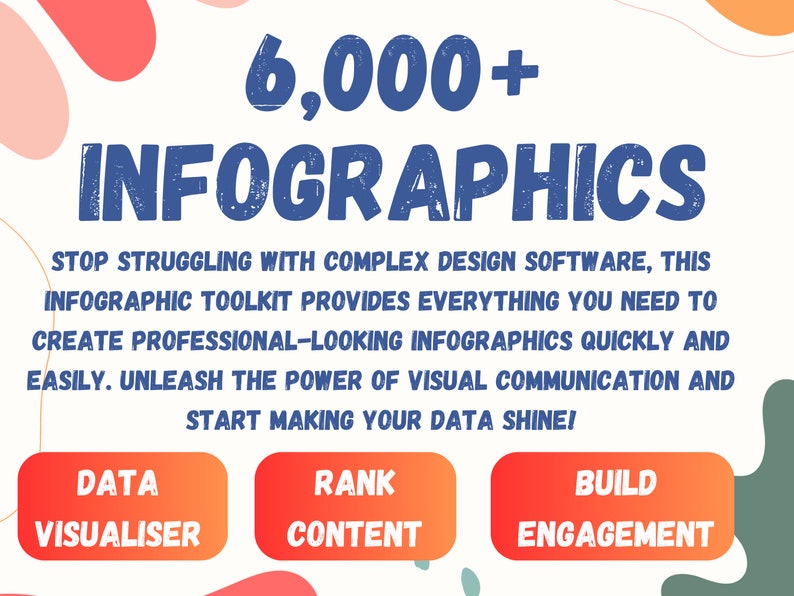 6,000+ INFOGRAPHICS

STOP STRUGGLING WITH COMPLEX DESIGN SOFTWARE, THIS INFOGRAPHIC TOOLKIT PROVIDES EVERYTHING YOU NEED TO CREATE PROFESSIONAL-LOOKING INFOGRAPHICS QUICKLY AND EASILY. UNLEASH THE POWER OF VISUAL COMMUNICATION AND START MAKING YOUR DATA SHINE!

DATA VISUALISER

RANK CONTENT

BUILD ENGAGEMENT