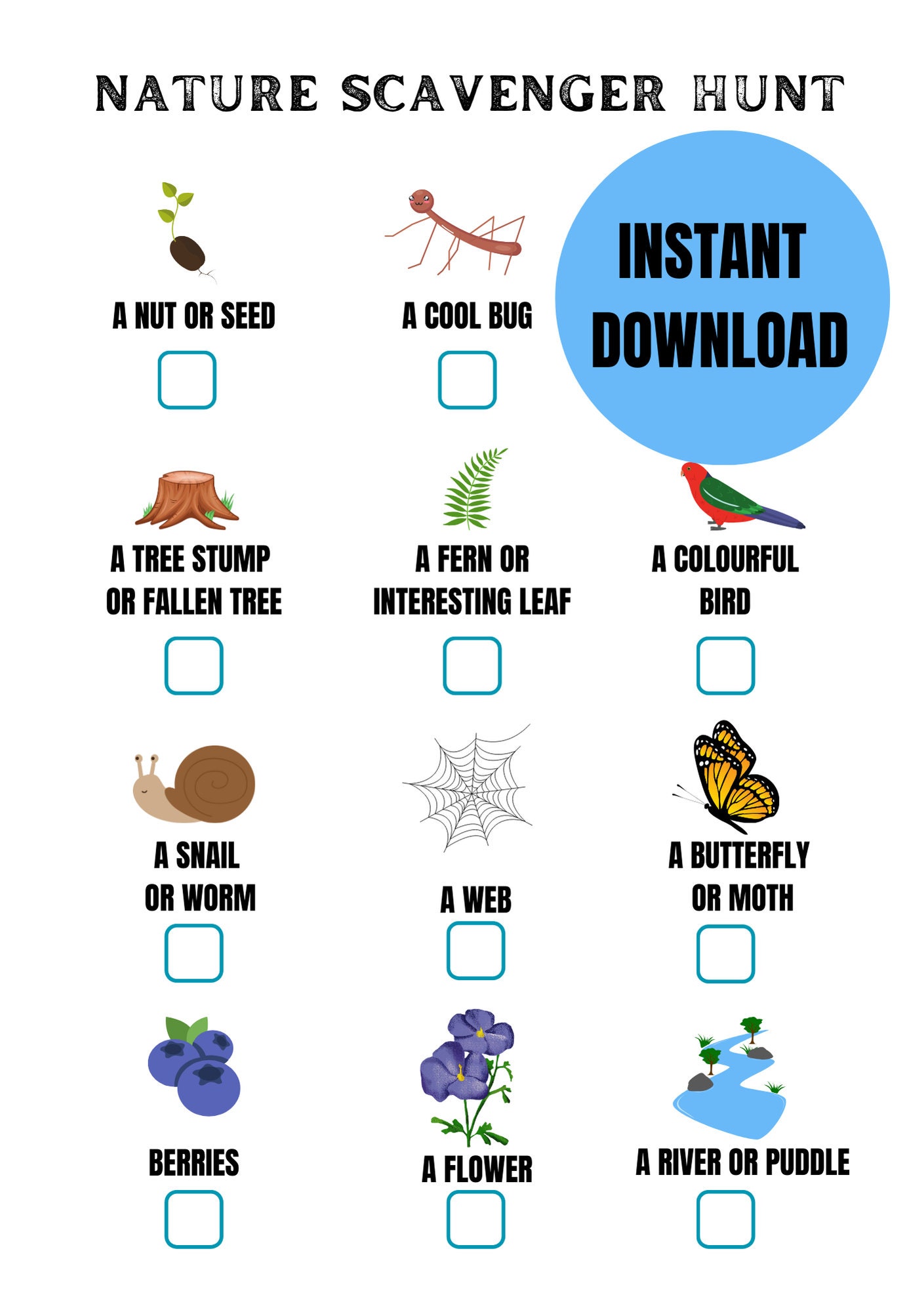 NATURE SCAVENGER HUNT

A NUT OR SEED

A COOL BUG

INSTANT DOWNLOAD

A TREE STUMP OR FALLEN TREE

A FERN OR INTERESTING LEAF

A COLOURFUL BIRD

A SNAIL OR WORM

A WEB

A BUTTERFLY OR MOTH

BERRIES

A FLOWER

A RIVER OR PUDDLE