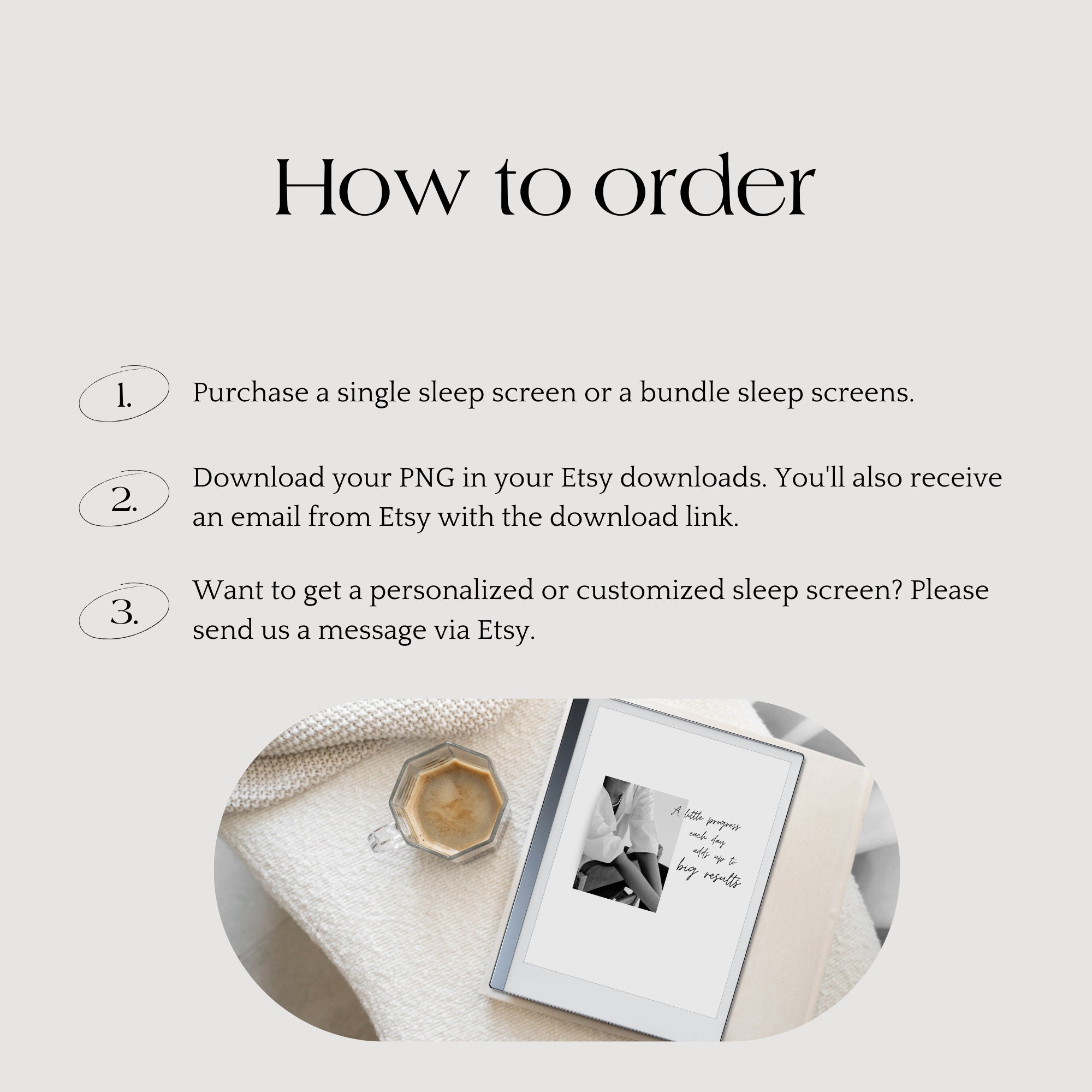 How to order

1. Purchase a single sleep screen or a bundle sleep screens.

2. Download your PNG in your Etsy downloads. You'll also receive an email from Etsy with the download link.

3. Want to get a personalized or customized sleep screen? Please send us a message via Etsy.

A little progress each day adds up to big results