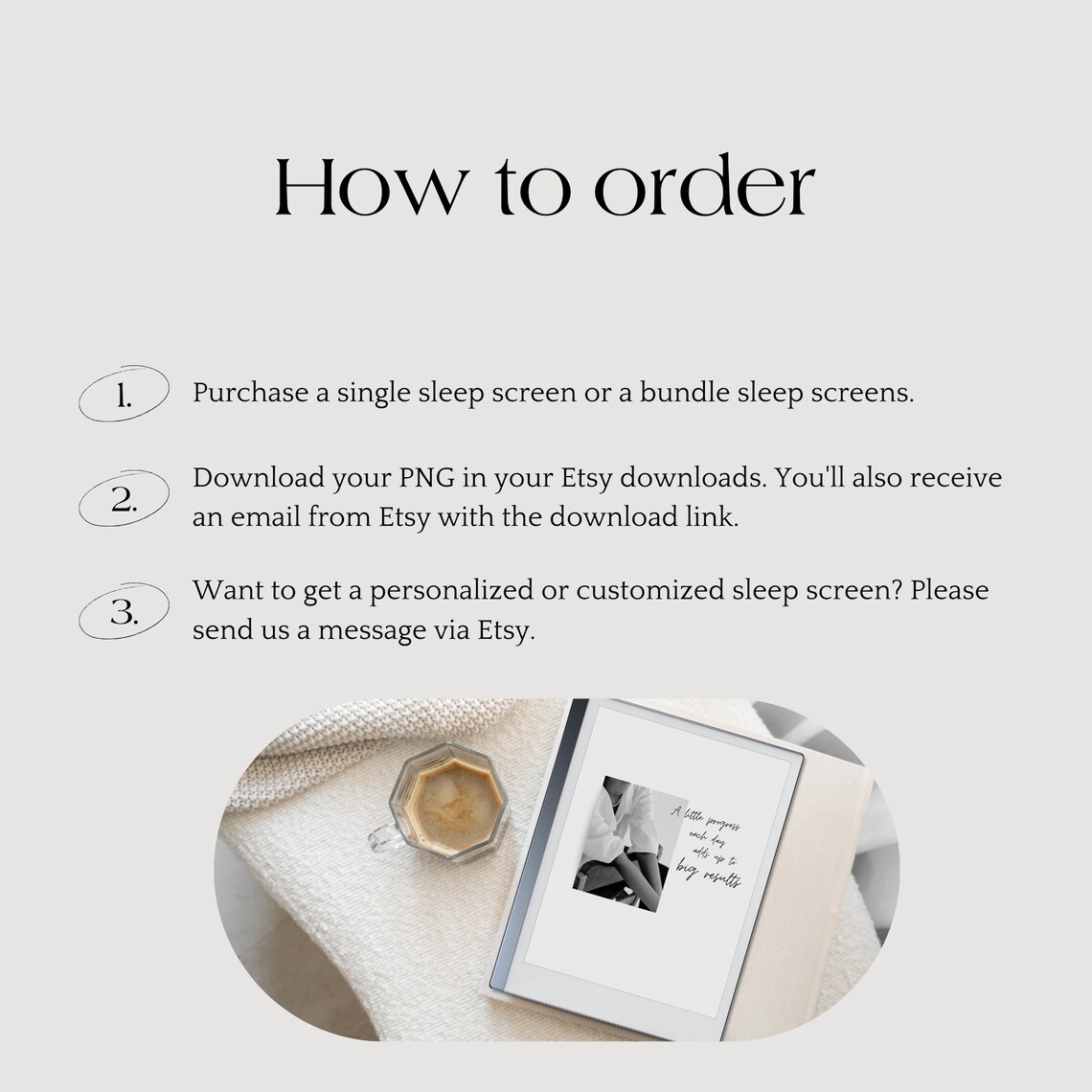 How to order

1. Purchase a single sleep screen or a bundle sleep screens.

2. Download your PNG in your Etsy downloads. You'll also receive an email from Etsy with the download link.

3. Want to get a personalized or customized sleep screen? Please send us a message via Etsy.

A little progress each day adds up to big results