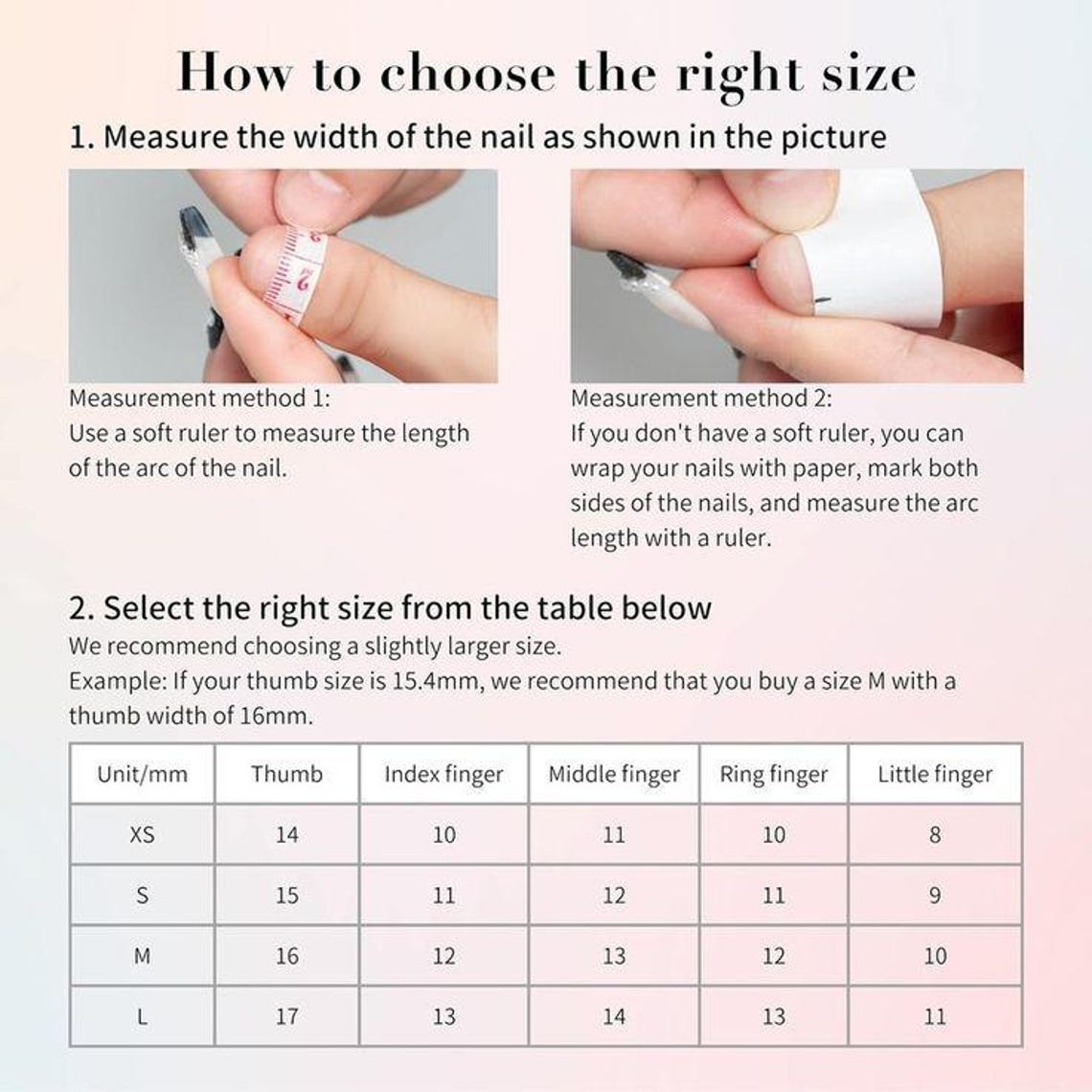 How to choose the right size

1. Measure the width of the nail as shown in the picture

Measurement method 1:
Use a soft ruler to measure the length of the arc of the nail.

Measurement method 2:
If you don't have a soft ruler, you can wrap your nails with paper, mark both sides of the nails, and measure the arc length with a ruler.

2. Select the right size from the table below
We recommend choosing a slightly larger size.
Example: If your thumb size is 15.4mm, we recommend that you buy a size M with a thumb width of 16mm.

| Unit/mm | Thumb | Index finger | Middle finger | Ring finger | Little finger |
|---|---|---|---|---|---|
| XS | 14 | 10 | 11 | 10 | 8 |
| S | 15 | 11 | 12 | 11 | 9 |
| M | 16 | 12 | 13 | 12 | 10 |
| L | 17 | 13 | 14 | 13 | 11 |