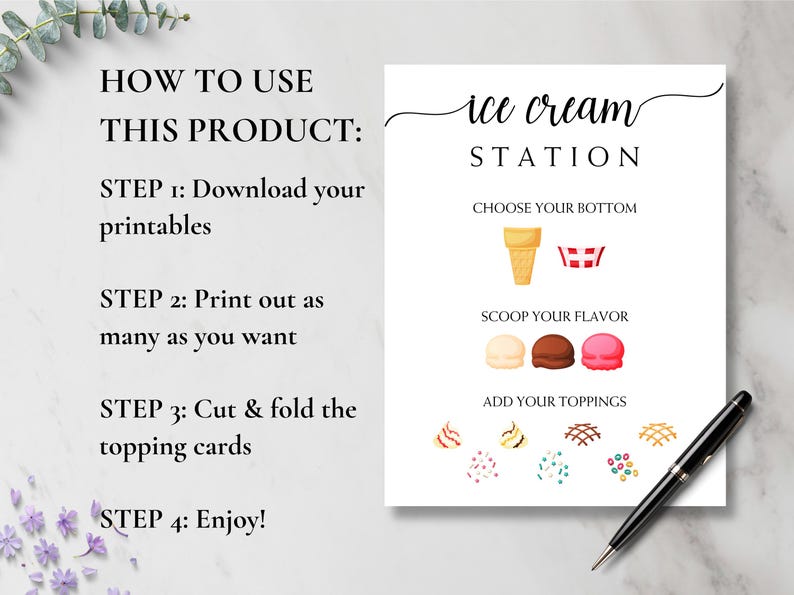 HOW TO USE THIS PRODUCT:

STEP 1: Download your printables

STEP 2: Print out as many as you want

STEP 3: Cut & fold the topping cards

STEP 4: Enjoy!

ice cream
STATION

CHOOSE YOUR BOTTOM

SCOOP YOUR FLAVOR

ADD YOUR TOPPINGS