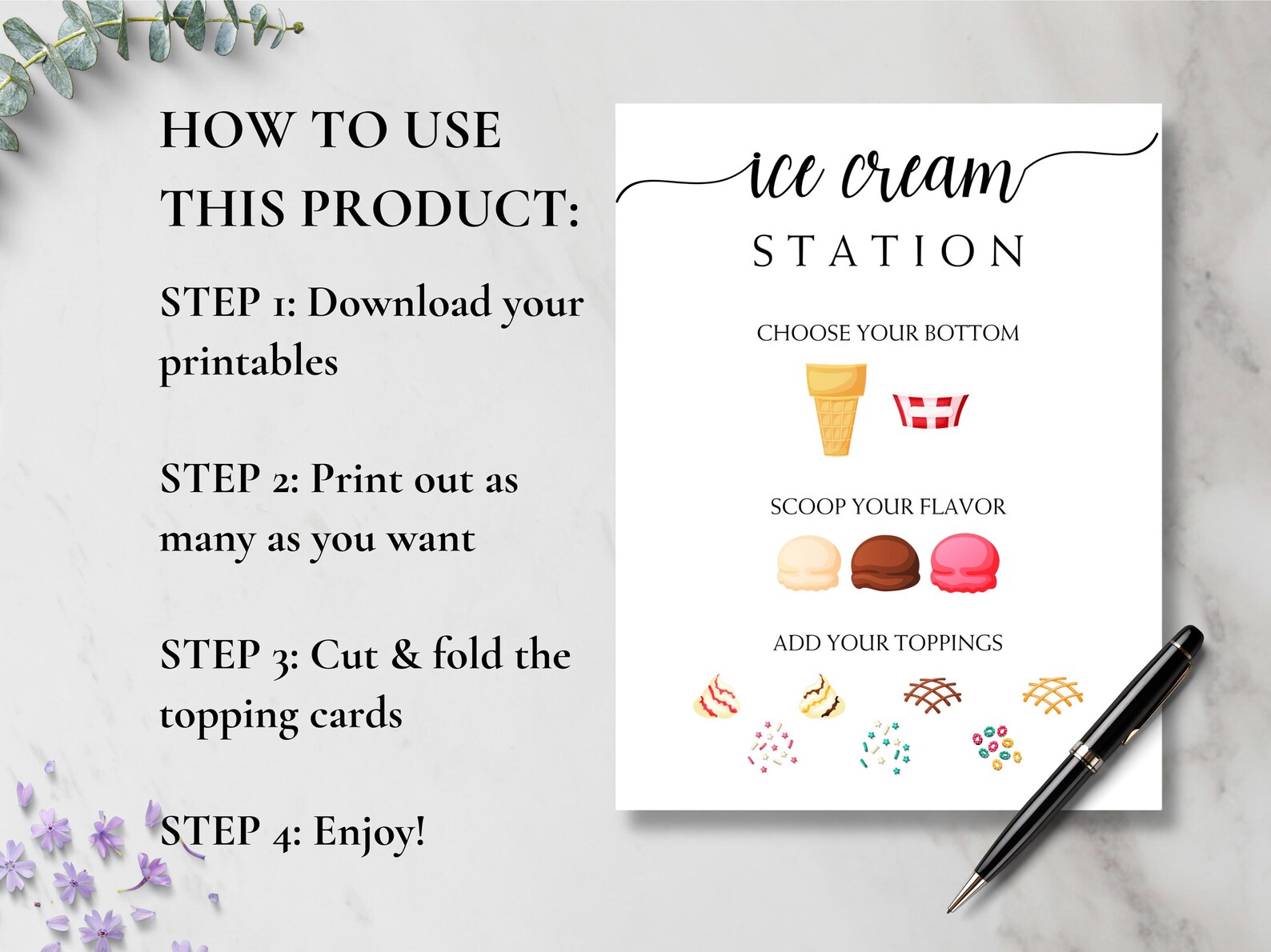 HOW TO USE THIS PRODUCT:

STEP 1: Download your printables

STEP 2: Print out as many as you want

STEP 3: Cut & fold the topping cards

STEP 4: Enjoy!

ice cream
STATION

CHOOSE YOUR BOTTOM

SCOOP YOUR FLAVOR

ADD YOUR TOPPINGS