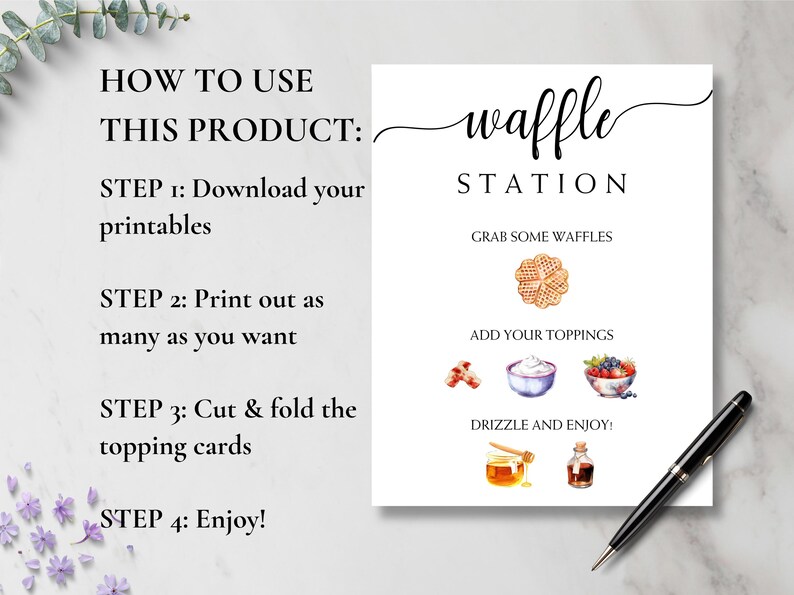 HOW TO USE THIS PRODUCT:

STEP 1: Download your printables

STEP 2: Print out as many as you want

STEP 3: Cut & fold the topping cards

STEP 4: Enjoy!

waffle
STATION

GRAB SOME WAFFLES

ADD YOUR TOPPINGS

DRIZZLE AND ENJOY!