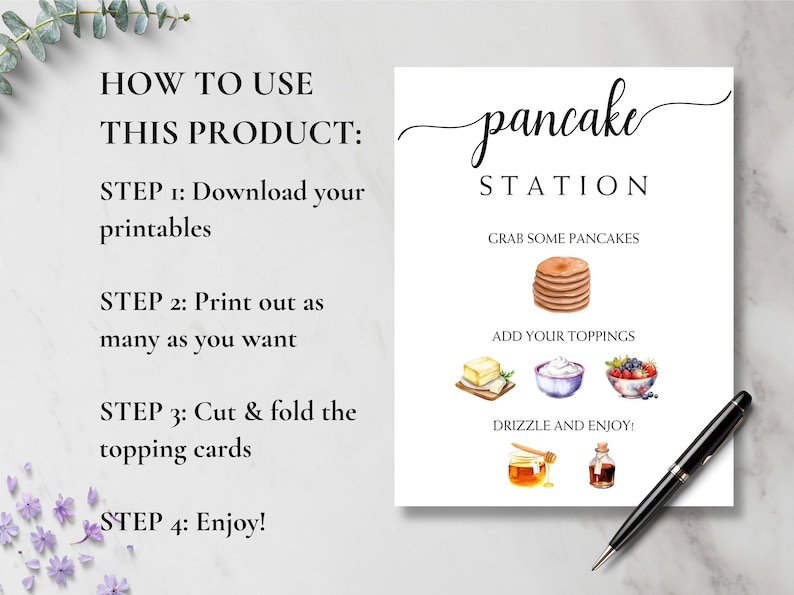 HOW TO USE THIS PRODUCT:

STEP 1: Download your printables

STEP 2: Print out as many as you want

STEP 3: Cut & fold the topping cards

STEP 4: Enjoy!

pancake

STATION

GRAB SOME PANCAKES

ADD YOUR TOPPINGS

DRIZZLE AND ENJOY!