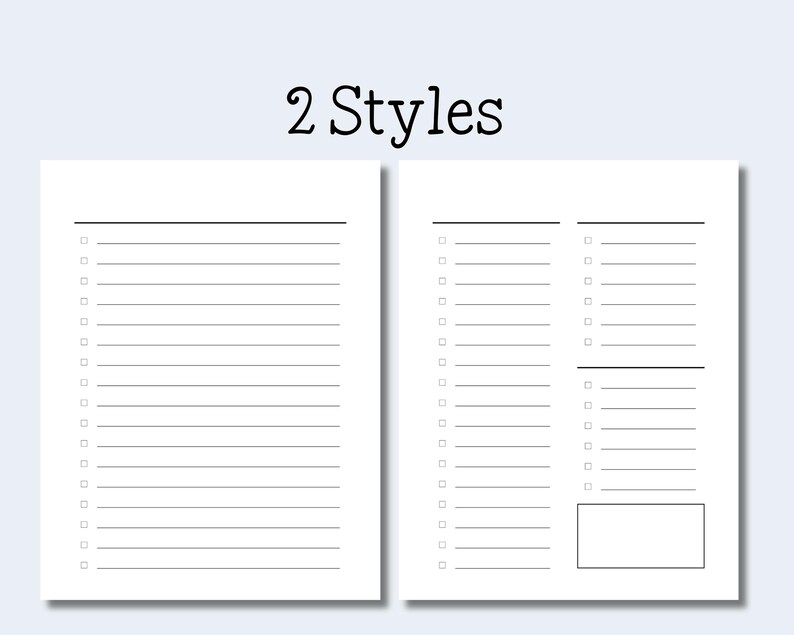 2 Styles