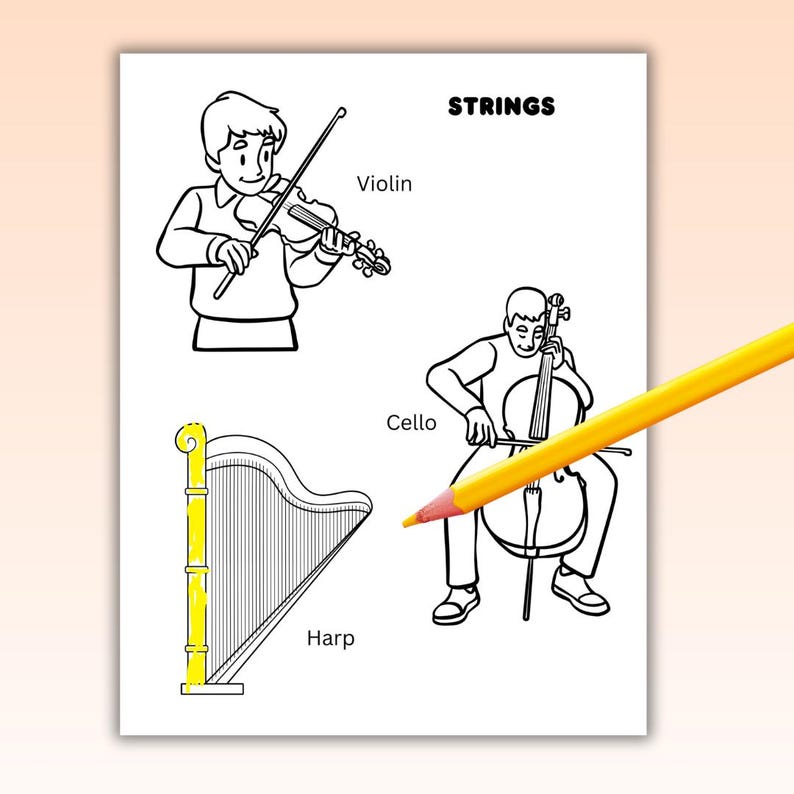 STRINGS

Violin

Cello

Harp