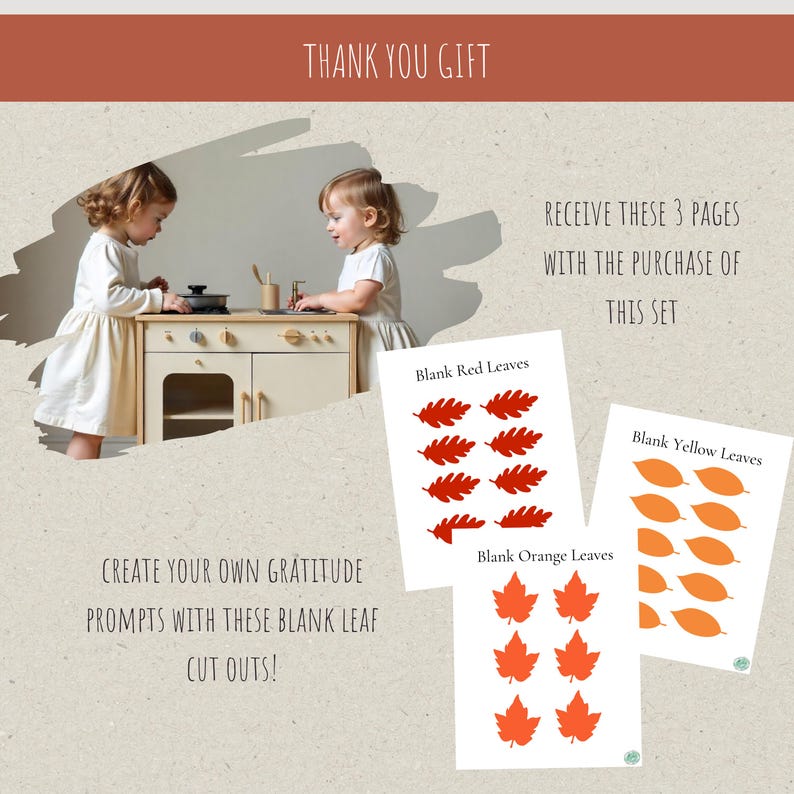 THANK YOU GIFT

RECEIVE THESE 3 PAGES WITH THE PURCHASE OF THIS SET

Blank Red Leaves

Blank Yellow Leaves

Blank Orange Leaves

CREATE YOUR OWN GRATITUDE PROMPTS WITH THESE BLANK LEAF CUT OUTS!