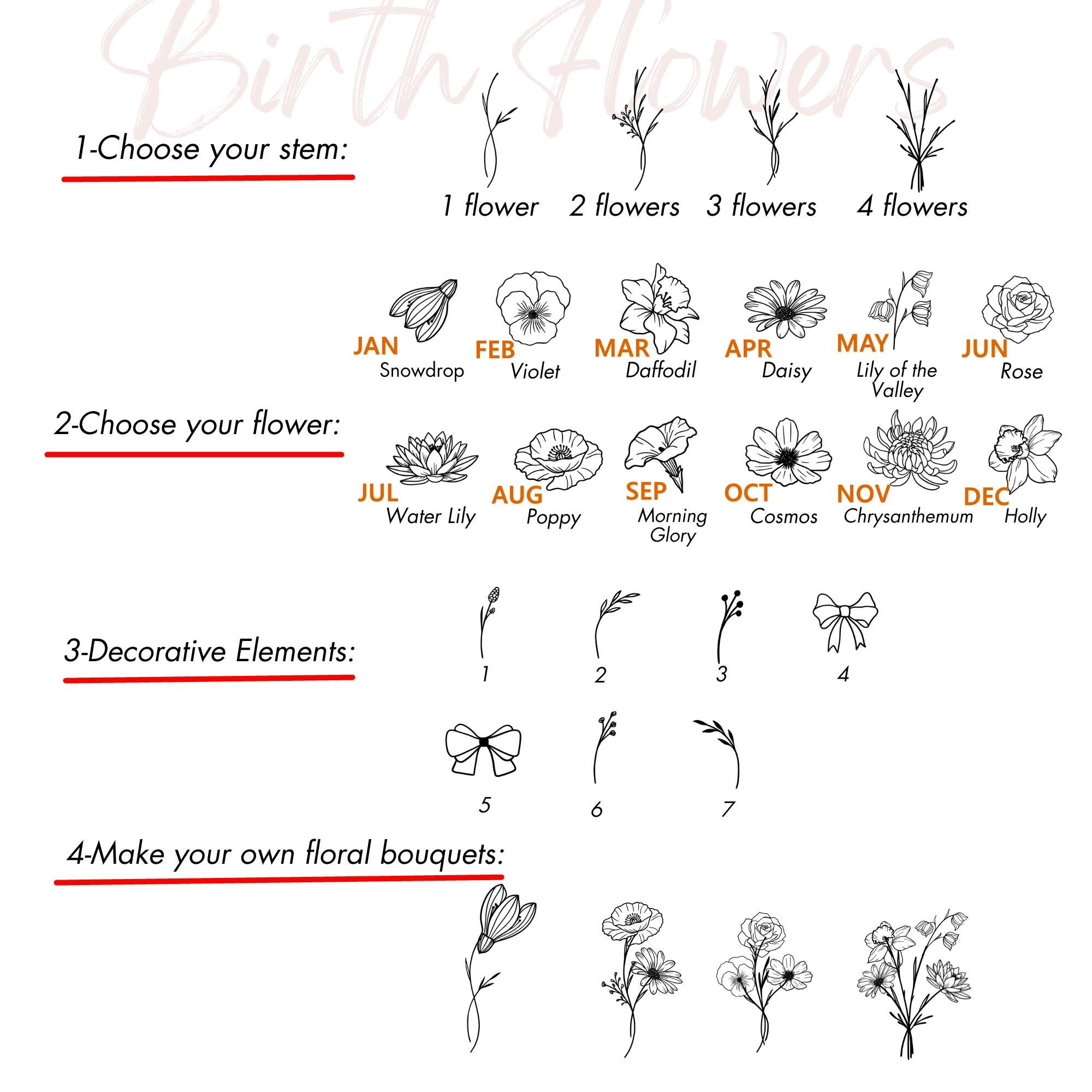 Birth Flowers

1-Choose your stem:

1 flower 2 flowers 3 flowers 4 flowers

2-Choose your flower:

JAN Snowdrop
FEB Violet
MAR Daffodil
APR Daisy
MAY Lily of the Valley
JUN Rose

JUL Water Lily
AUG Poppy
SEP Morning Glory
OCT Cosmos
NOV Chrysanthemum
DEC Holly

3-Decorative Elements:

1 2 3 4

5 6 7

4-Make your own floral bouquets: