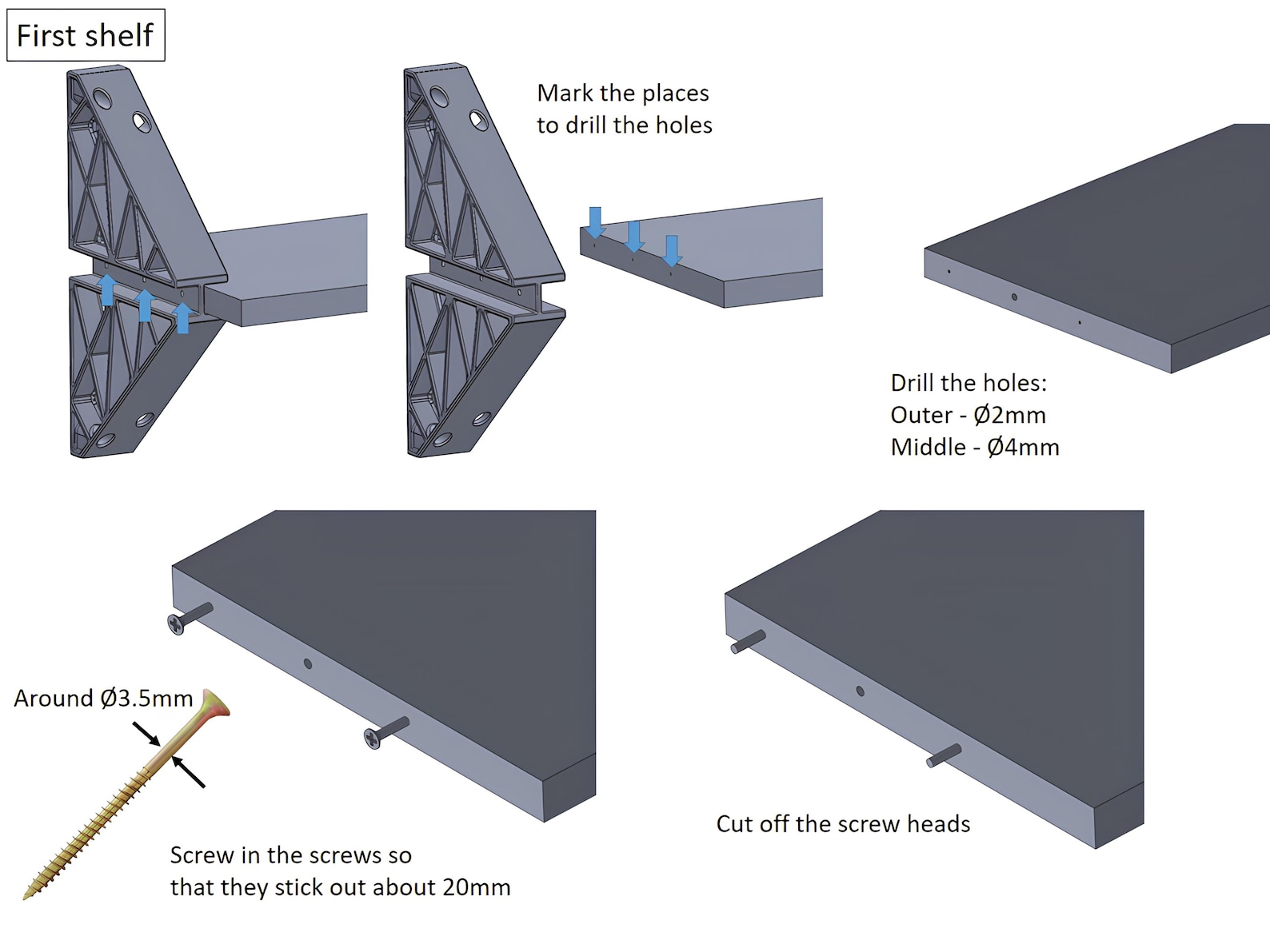 First shelf

Mark the places to drill the holes

Drill the holes:
Outer - Ø2mm
Middle - Ø4mm

Around Ø3.5mm

Screw in the screws so that they stick out about 20mm

Cut off the screw heads