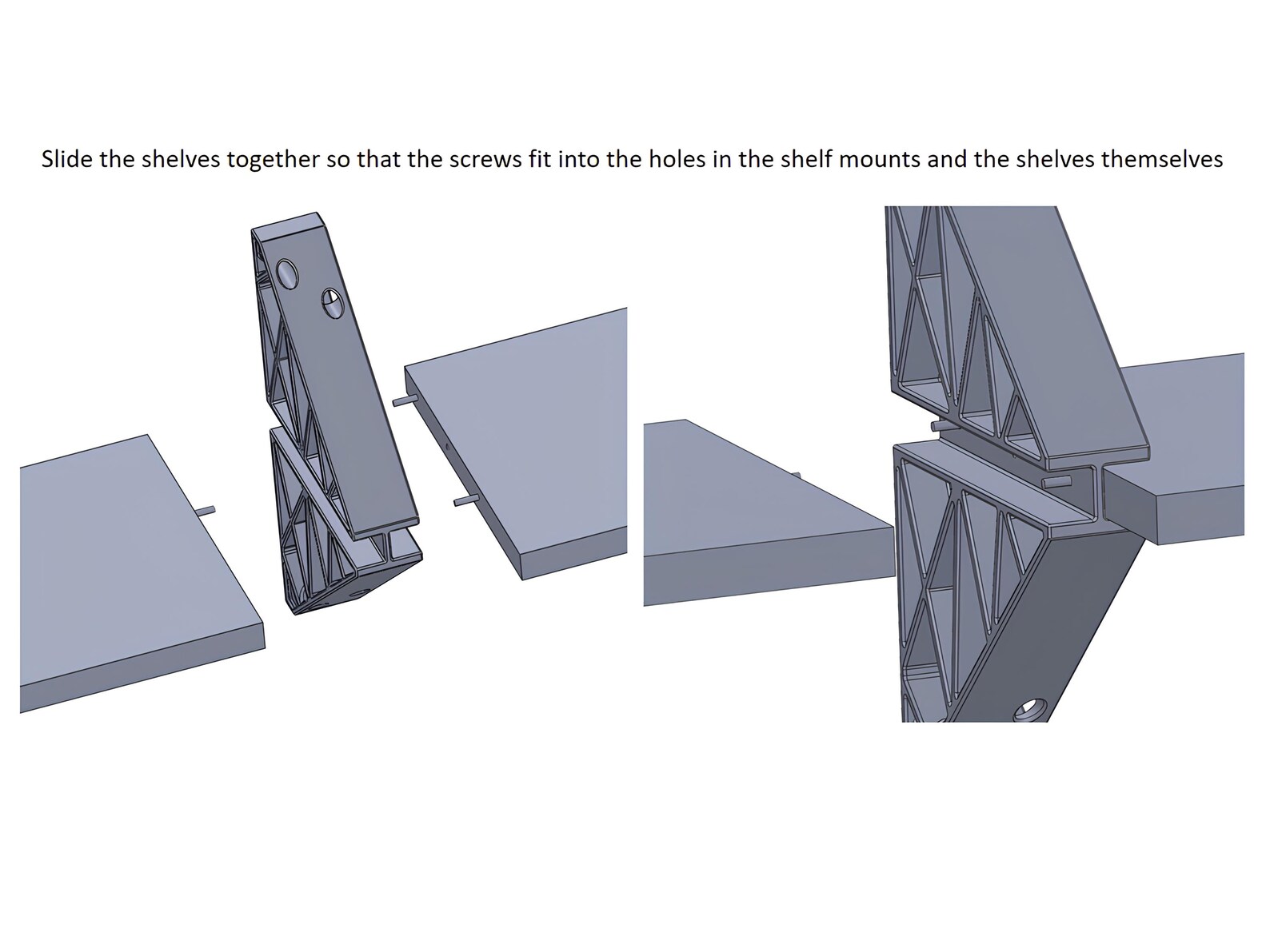 Slide the shelves together so that the screws fit into the holes in the shelf mounts and the shelves themselves