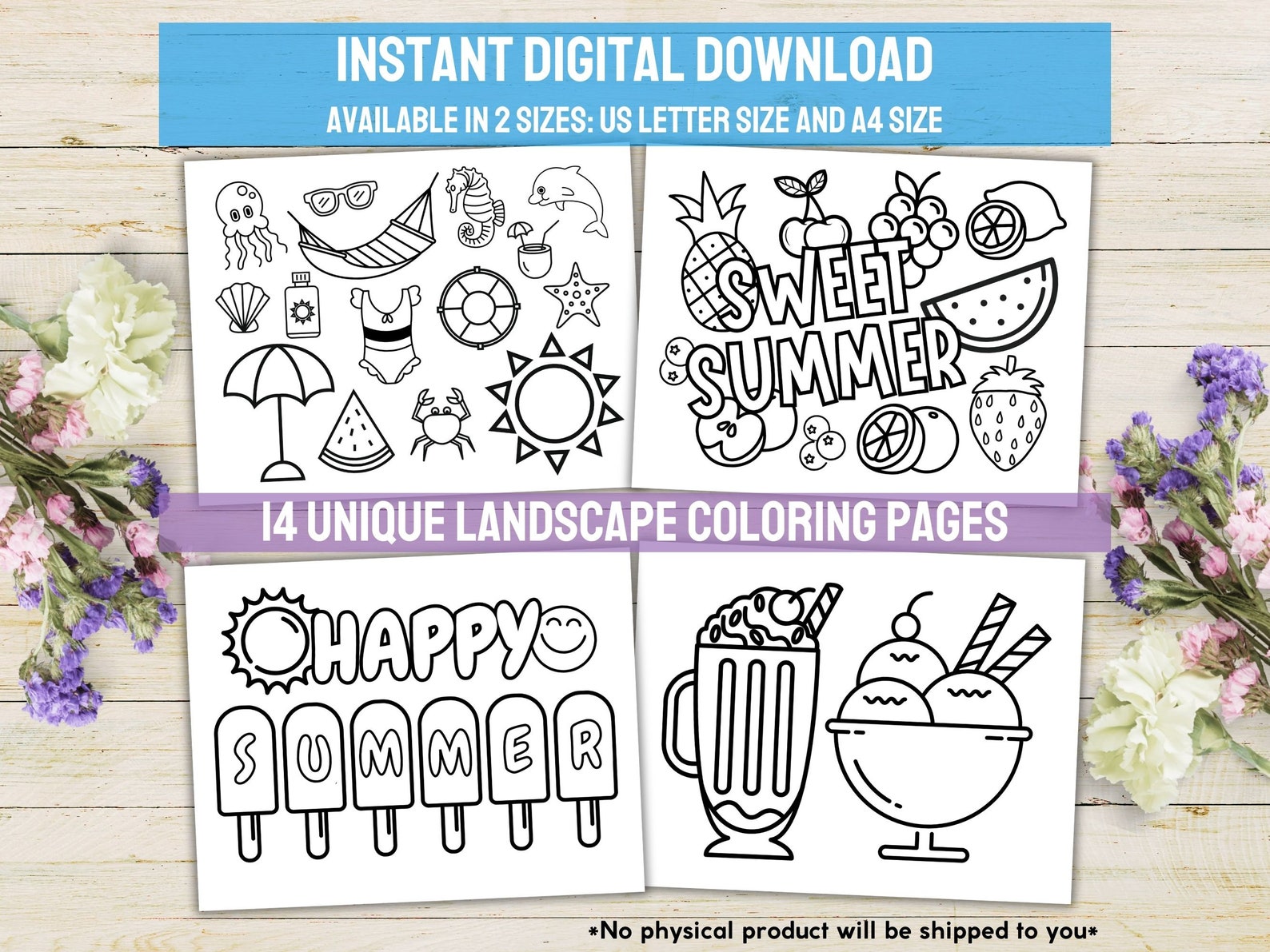 INSTANT DIGITAL DOWNLOAD
AVAILABLE IN 2 SIZES: US LETTER SIZE AND A4 SIZE

SWEET SUMMER

14 UNIQUE LANDSCAPE COLORING PAGES

HAPPY SUMMER

*No physical product will be shipped to you*