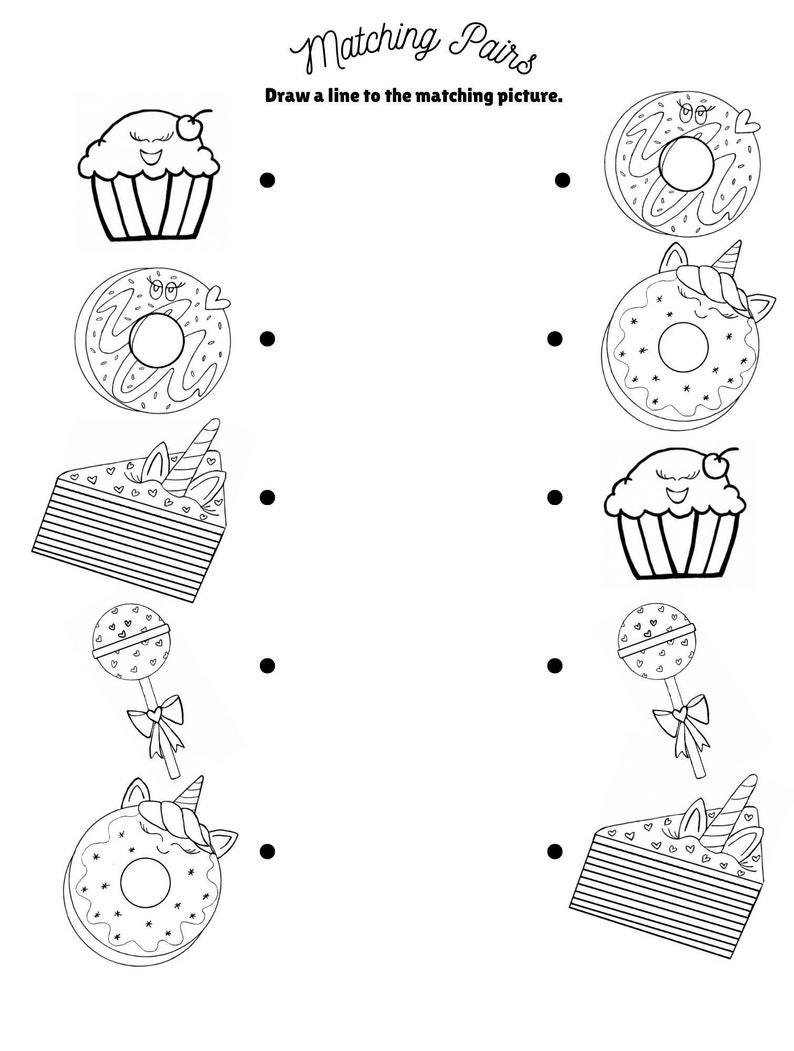 Matching Pairs

Draw a line to the matching picture.