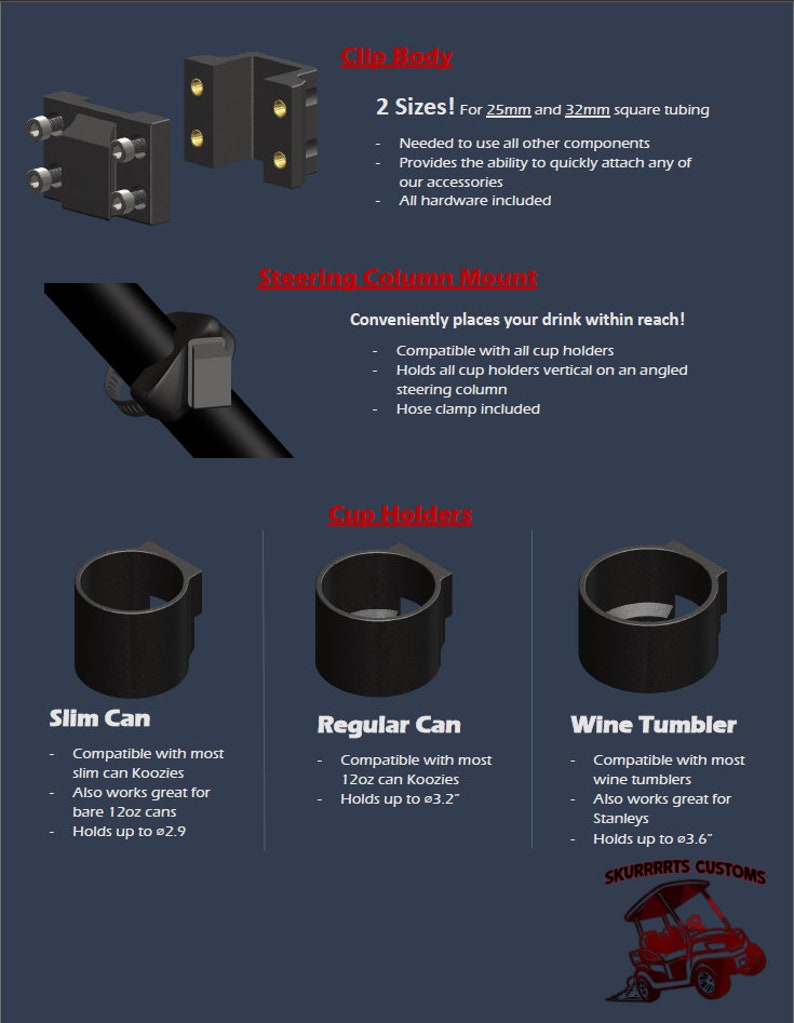 Clip Body

2 Sizes! For 25mm and 32mm square tubing

- Needed to use all other components
- Provides the ability to quickly attach any of our accessories
- All hardware included

Steering Column Mount

Conveniently places your drink within reach!

- Compatible with all cup holders
- Holds all cup holders vertical on an angled steering column
- Hose clamp included

Cup Holders

Slim Can

- Compatible with most slim can Koozies
- Also works great for bare 12oz cans
- Holds up to ø2.9

Regular Can

- Compatible with most 12oz can Koozies
- Holds up to ø3.2"

Wine Tumbler

- Compatible with most wine tumblers
- Also works great for Stanleys
- Holds up to ø3.6"

SKURRRRTS CUSTOMS