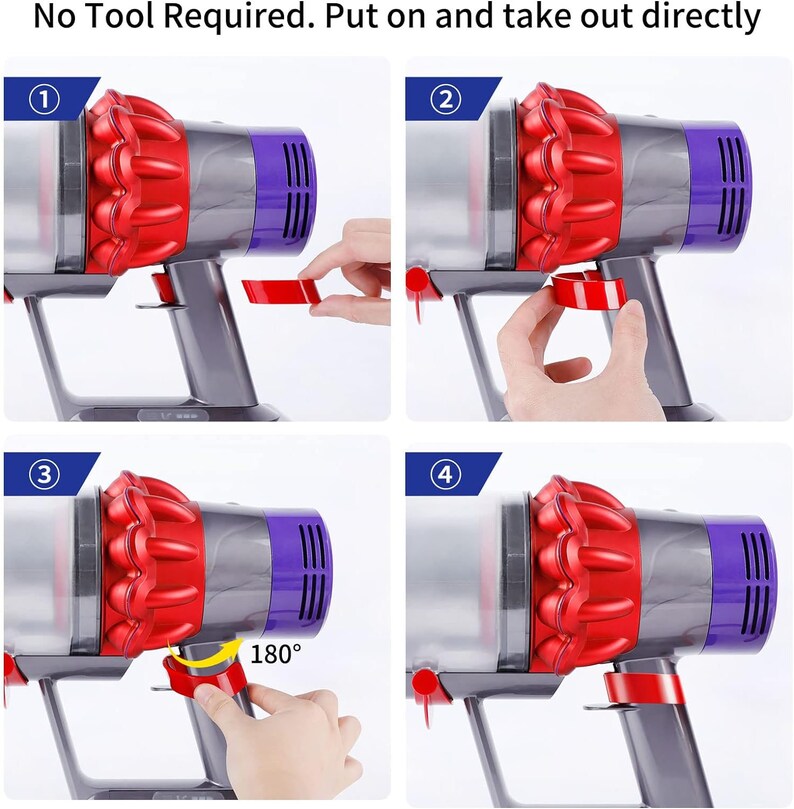 No Tool Required. Put on and take out directly

①

②

③

180°

④