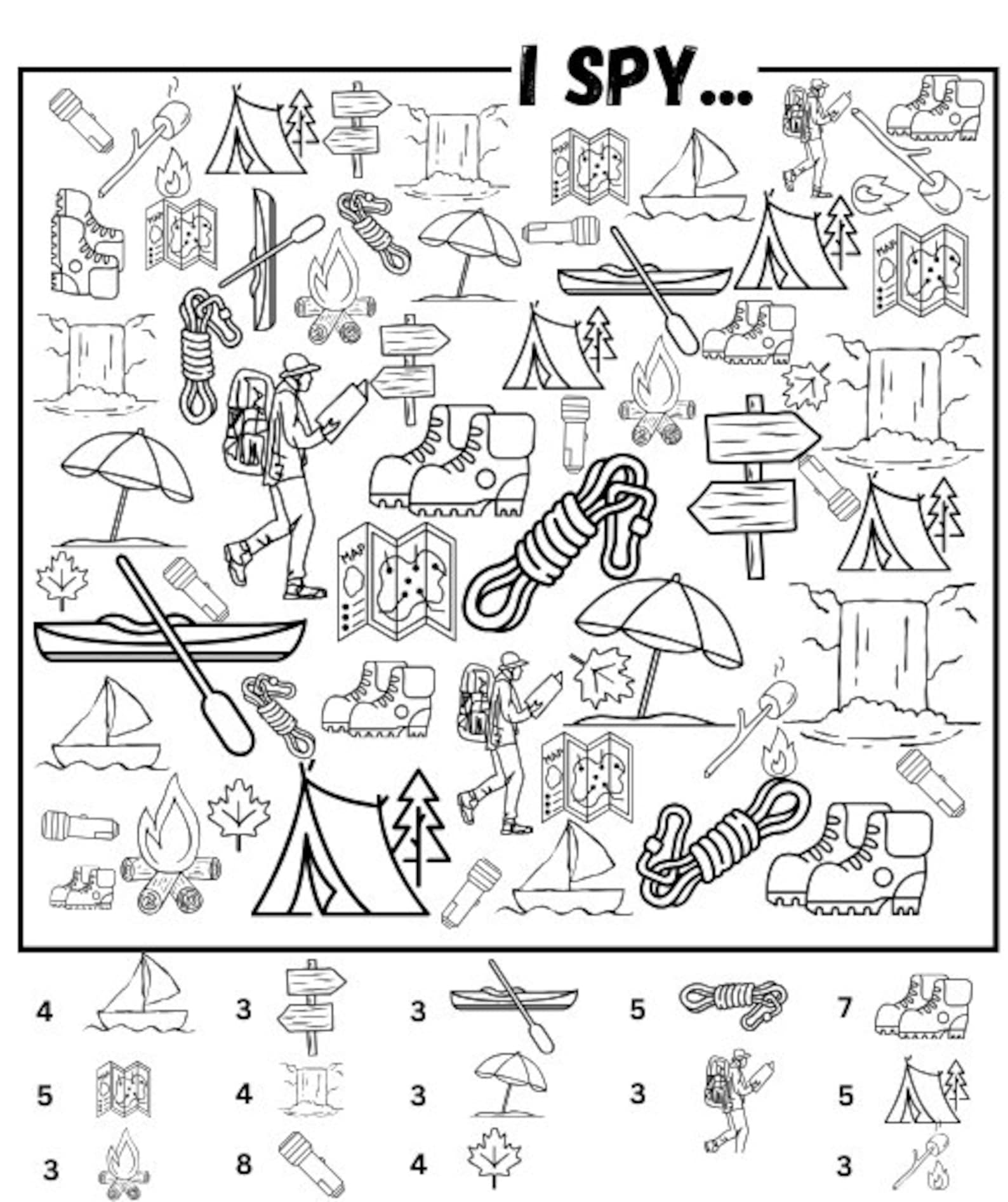 I SPY...

MAP MAP MAP MAP MAP

4 3 3 5 7

5 4 3 3 5

3 8 4 3