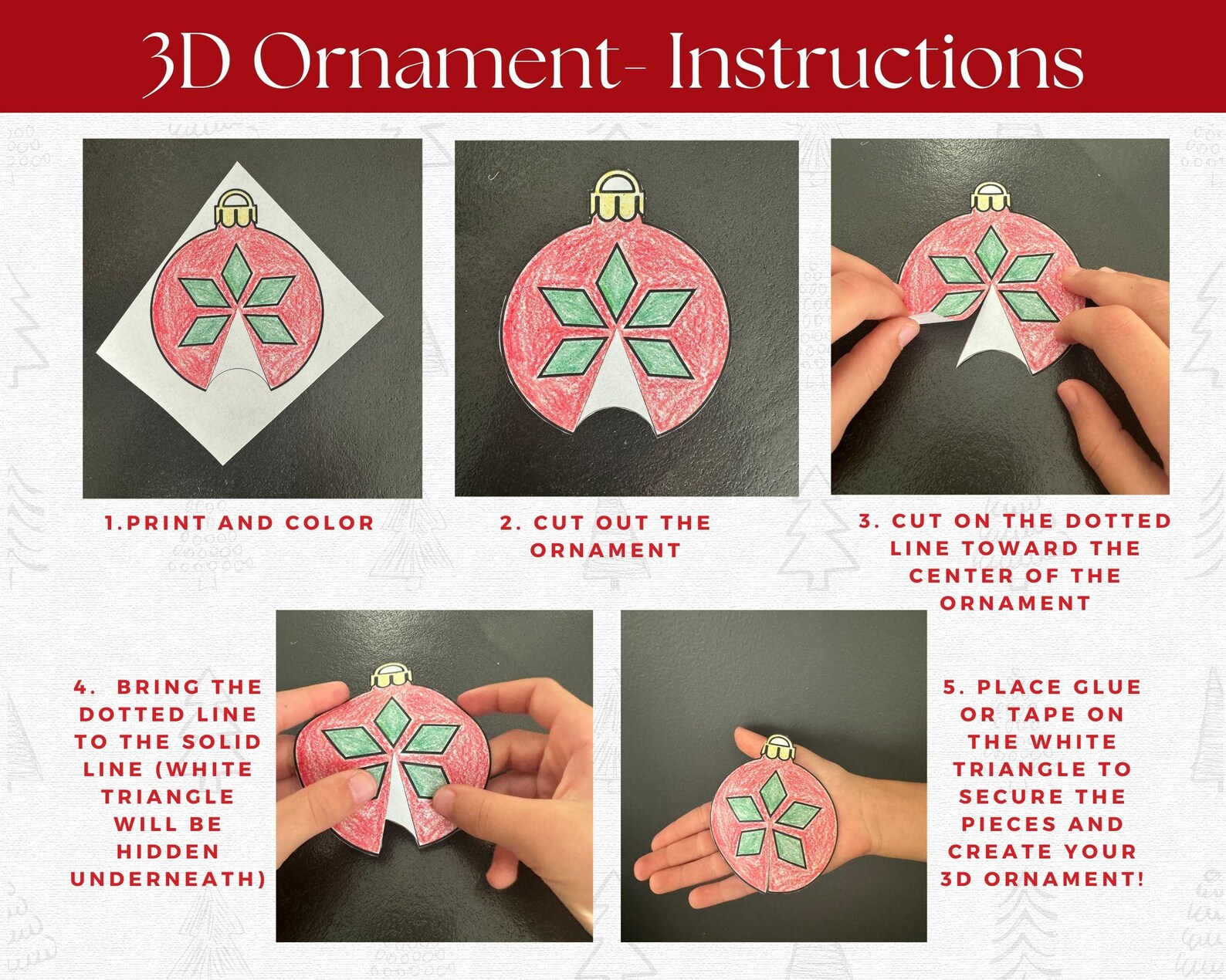 3D Ornament- Instructions

1.PRINT AND COLOR

2. CUT OUT THE ORNAMENT

3. CUT ON THE DOTTED LINE TOWARD THE CENTER OF THE ORNAMENT

4. BRING THE DOTTED LINE TO THE SOLID LINE (WHITE TRIANGLE WILL BE HIDDEN UNDERNEATH)

5. PLACE GLUE OR TAPE ON THE WHITE TRIANGLE TO SECURE THE PIECES AND CREATE YOUR 3D ORNAMENT!