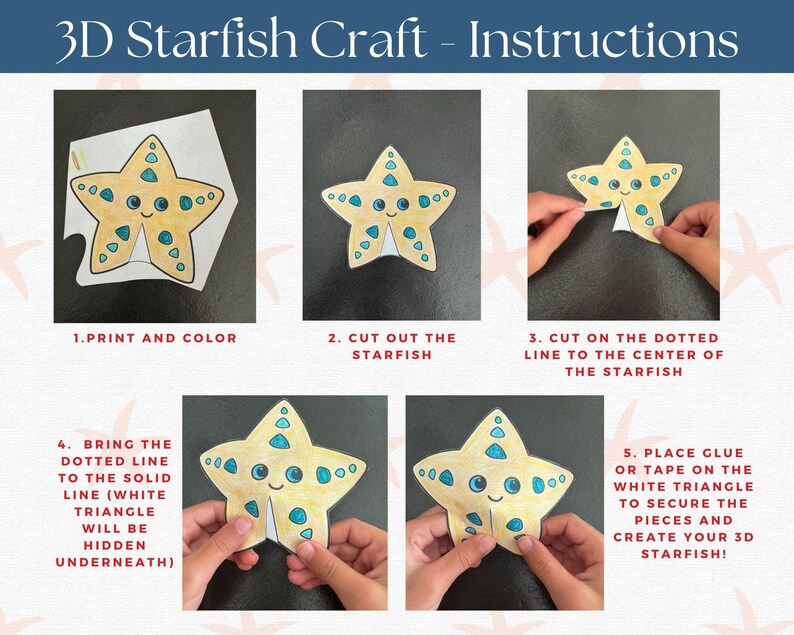 3D Starfish Craft - Instructions

1.PRINT AND COLOR

2. CUT OUT THE STARFISH

3. CUT ON THE DOTTED LINE TO THE CENTER OF THE STARFISH

4. BRING THE DOTTED LINE TO THE SOLID LINE (WHITE TRIANGLE WILL BE HIDDEN UNDERNEATH)

5. PLACE GLUE OR TAPE ON THE WHITE TRIANGLE TO SECURE THE PIECES AND CREATE YOUR 3D STARFISH!