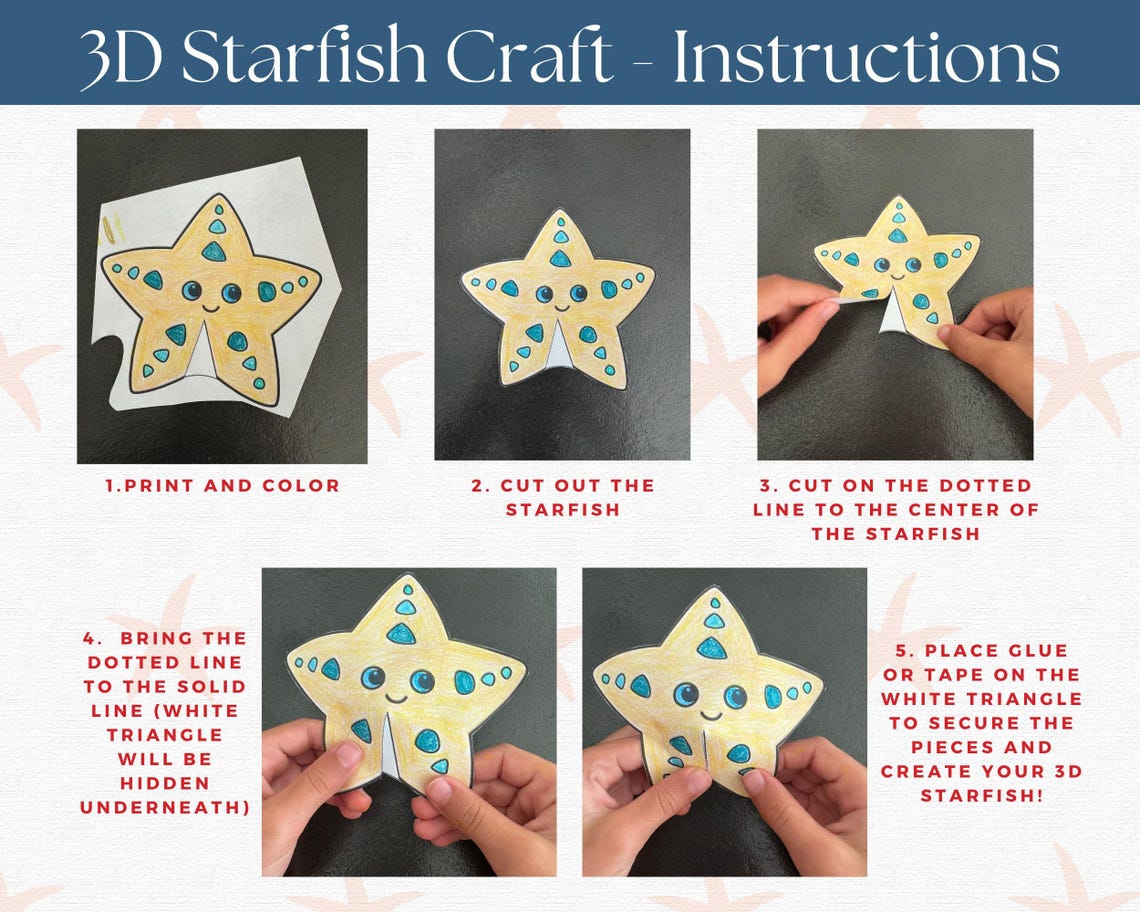 3D Starfish Craft - Instructions

1.PRINT AND COLOR

2. CUT OUT THE STARFISH

3. CUT ON THE DOTTED LINE TO THE CENTER OF THE STARFISH

4. BRING THE DOTTED LINE TO THE SOLID LINE (WHITE TRIANGLE WILL BE HIDDEN UNDERNEATH)

5. PLACE GLUE OR TAPE ON THE WHITE TRIANGLE TO SECURE THE PIECES AND CREATE YOUR 3D STARFISH!