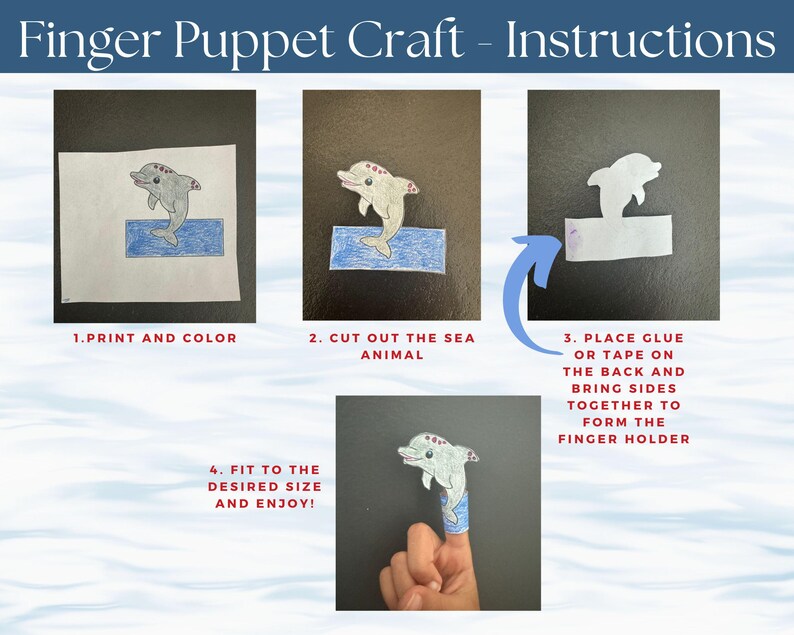 Finger Puppet Craft - Instructions

1.PRINT AND COLOR

2. CUT OUT THE SEA ANIMAL

3. PLACE GLUE OR TAPE ON THE BACK AND BRING SIDES TOGETHER TO FORM THE FINGER HOLDER

4. FIT TO THE DESIRED SIZE AND ENJOY!