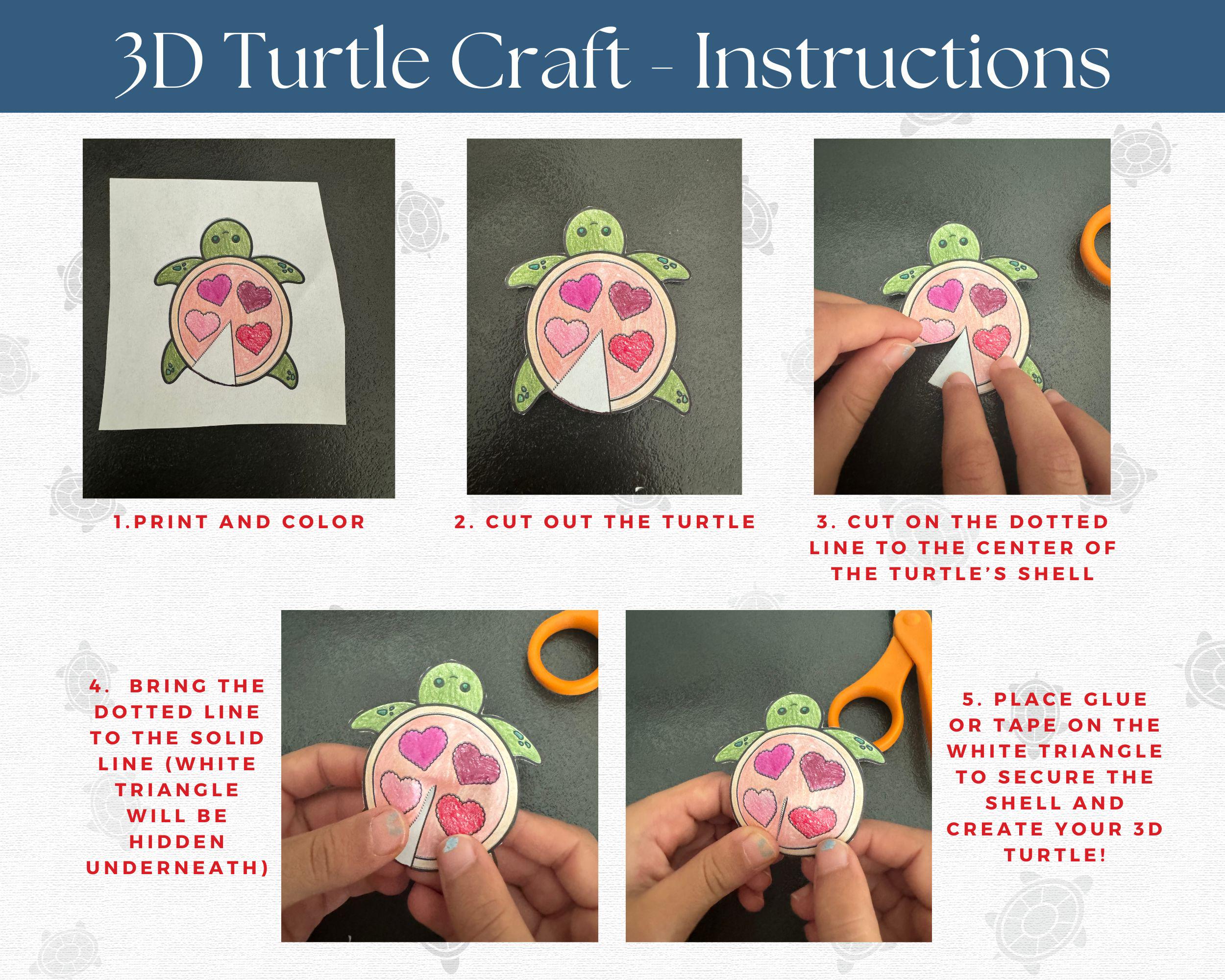 3D Turtle Craft - Instructions

1.PRINT AND COLOR

2. CUT OUT THE TURTLE

3. CUT ON THE DOTTED LINE TO THE CENTER OF THE TURTLE'S SHELL

4. BRING THE DOTTED LINE TO THE SOLID LINE (WHITE TRIANGLE WILL BE HIDDEN UNDERNEATH)

5. PLACE GLUE OR TAPE ON THE WHITE TRIANGLE TO SECURE THE SHELL AND CREATE YOUR 3D TURTLE!