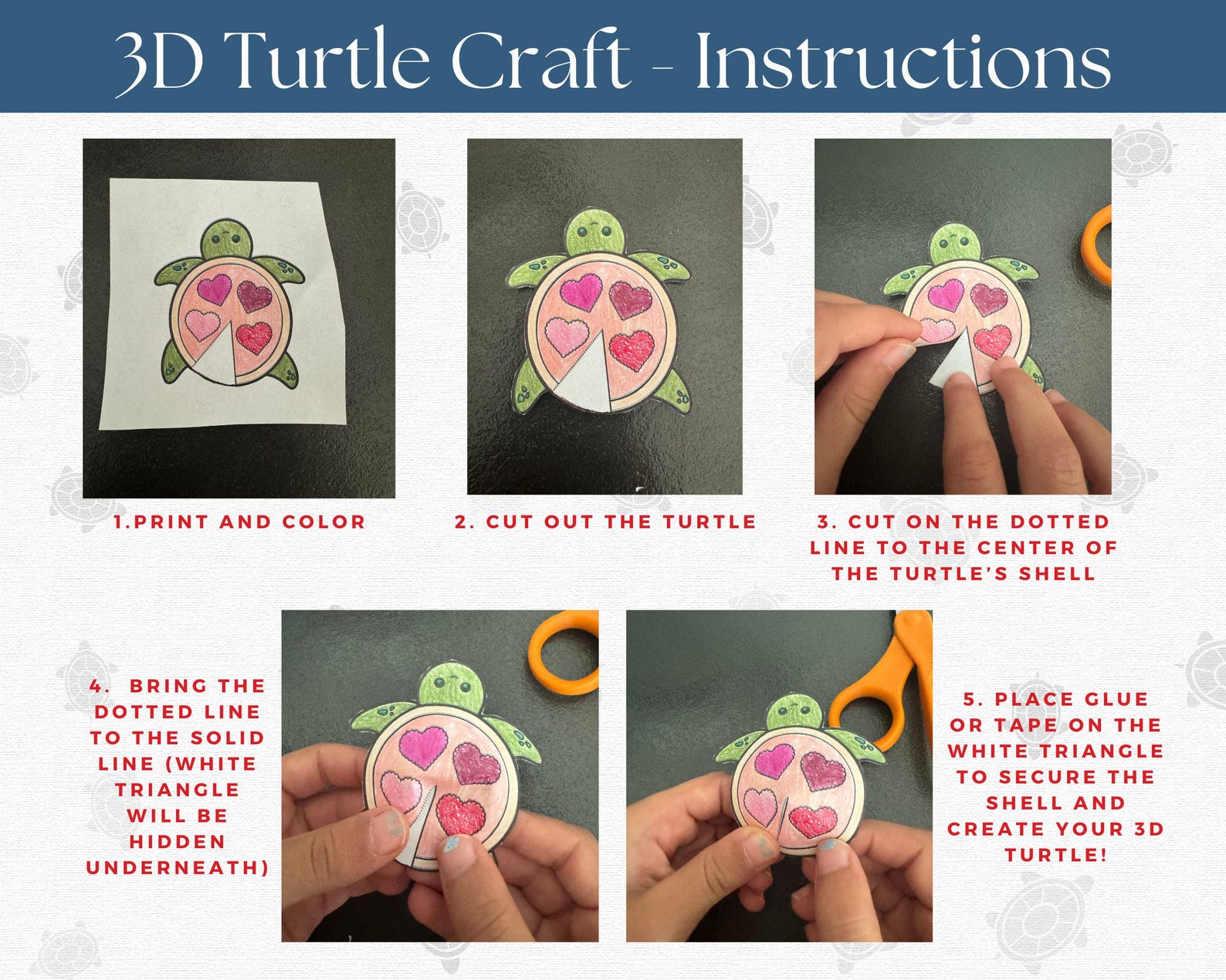 3D Turtle Craft - Instructions

1.PRINT AND COLOR

2. CUT OUT THE TURTLE

3. CUT ON THE DOTTED LINE TO THE CENTER OF THE TURTLE'S SHELL

4. BRING THE DOTTED LINE TO THE SOLID LINE (WHITE TRIANGLE WILL BE HIDDEN UNDERNEATH)

5. PLACE GLUE OR TAPE ON THE WHITE TRIANGLE TO SECURE THE SHELL AND CREATE YOUR 3D TURTLE!