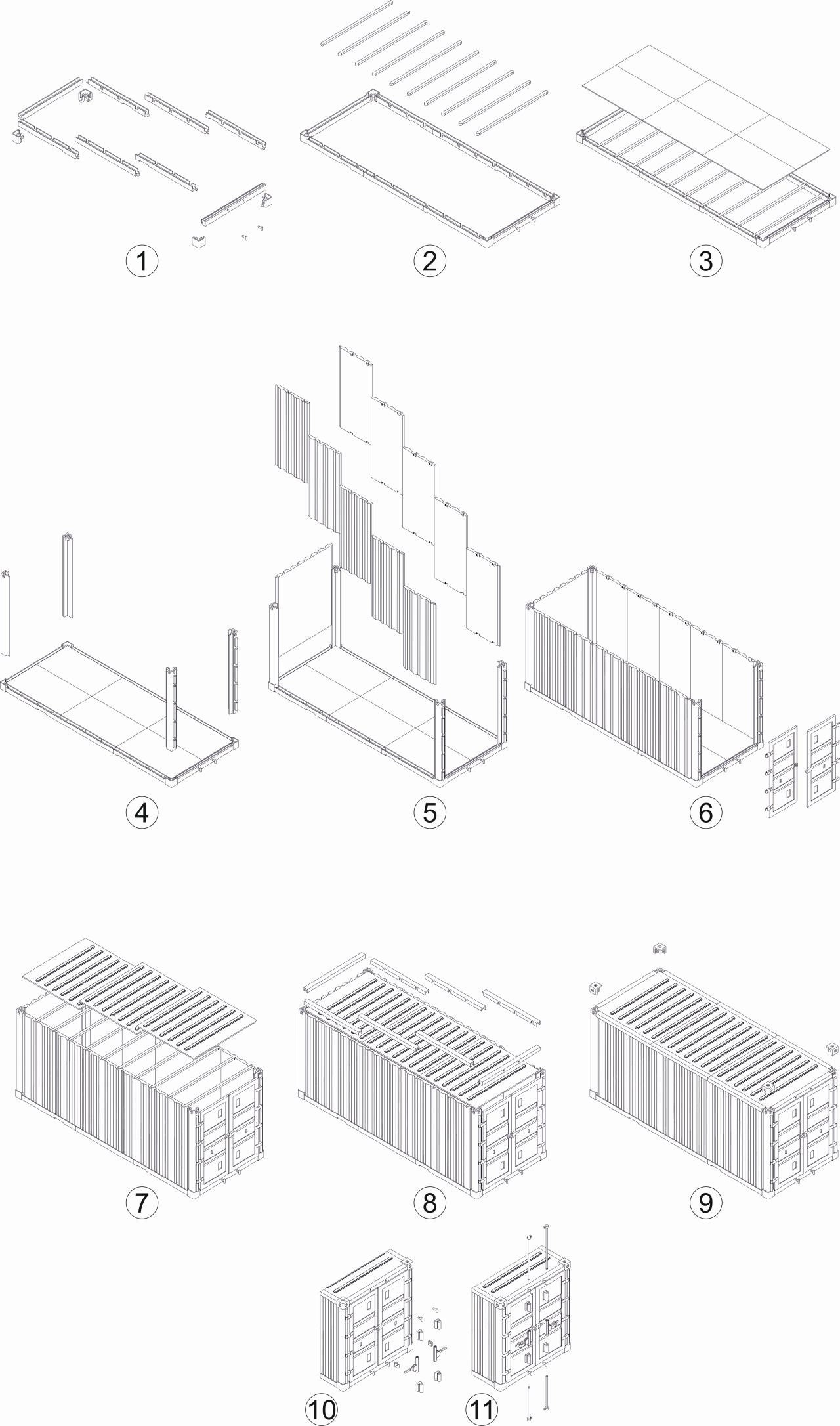 1
2
3
4
5
6
7
8
9
10
11