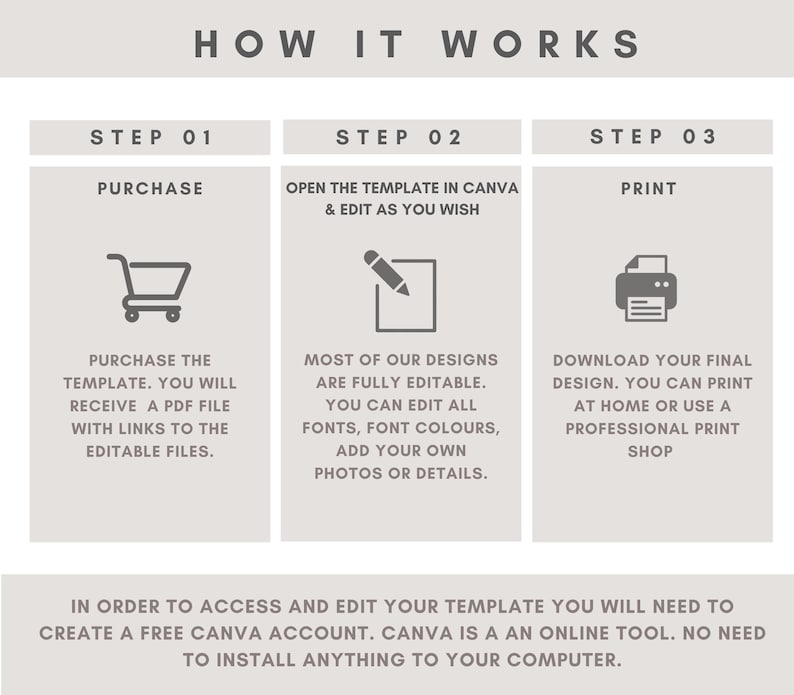 HOW IT WORKS

STEP 01

PURCHASE

PURCHASE THE TEMPLATE. YOU WILL RECEIVE A PDF FILE WITH LINKS TO THE EDITABLE FILES.

STEP 02

OPEN THE TEMPLATE IN CANVA & EDIT AS YOU WISH

MOST OF OUR DESIGNS ARE FULLY EDITABLE. YOU CAN EDIT ALL FONTS, FONT COLOURS, ADD YOUR OWN PHOTOS OR DETAILS.

STEP 03

PRINT

DOWNLOAD YOUR FINAL DESIGN. YOU CAN PRINT AT HOME OR USE A PROFESSIONAL PRINT SHOP

IN ORDER TO ACCESS AND EDIT YOUR TEMPLATE YOU WILL NEED TO CREATE A FREE CANVA ACCOUNT. CANVA IS A AN ONLINE TOOL. NO NEED TO INSTALL ANYTHING TO YOUR COMPUTER.