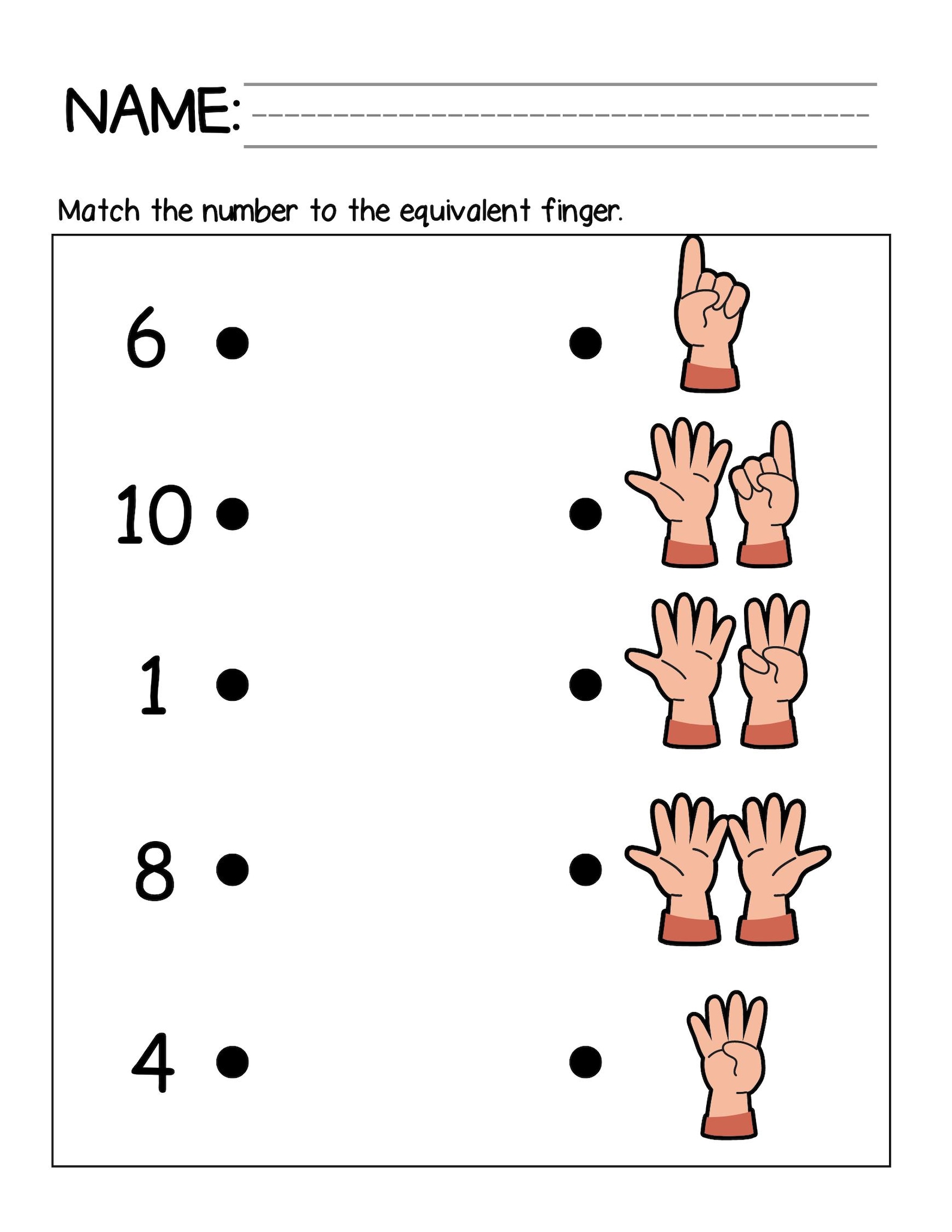 NAME:

Match the number to the equivalent finger.

6

10

1

8

4