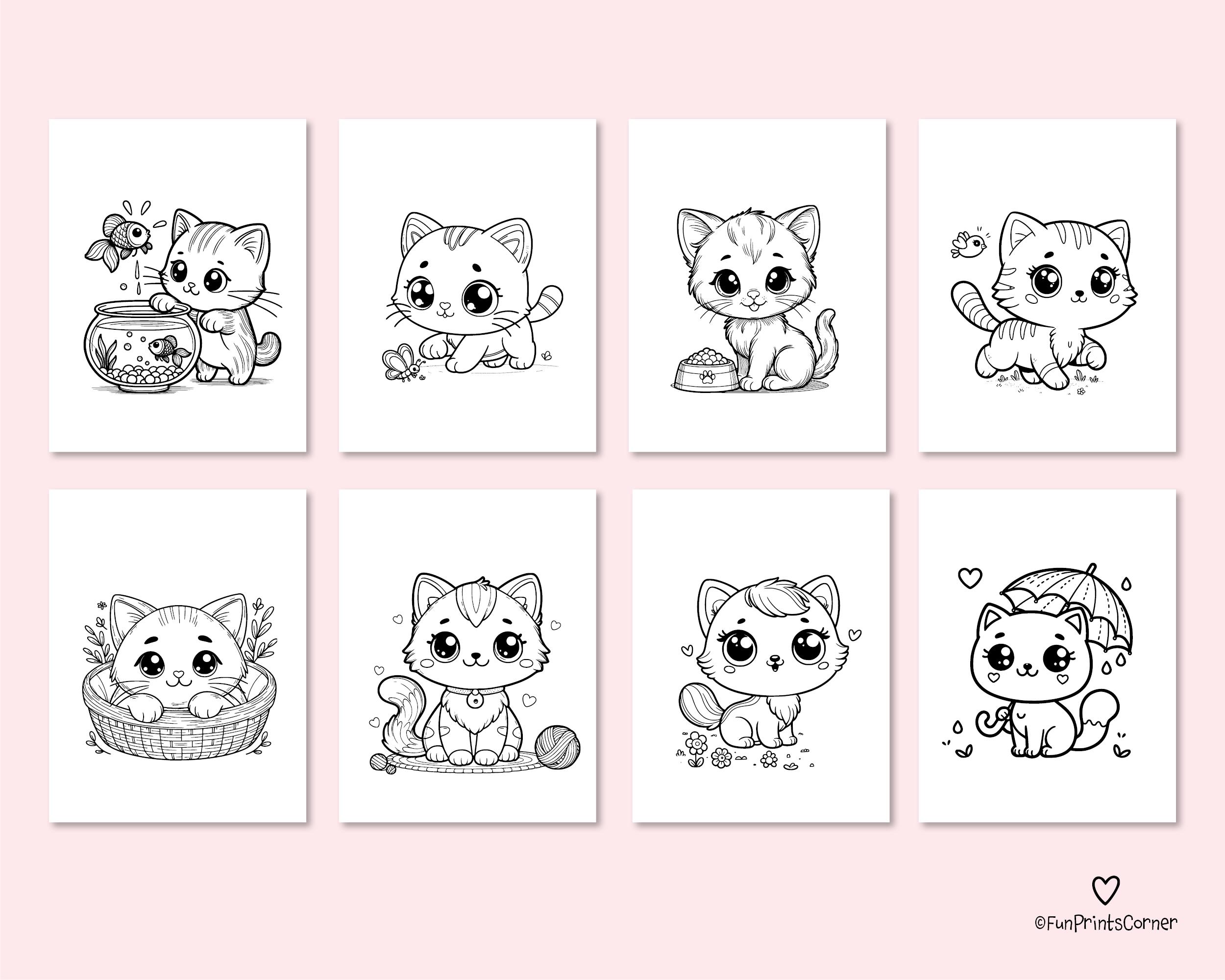 ©FunPrintsCorner