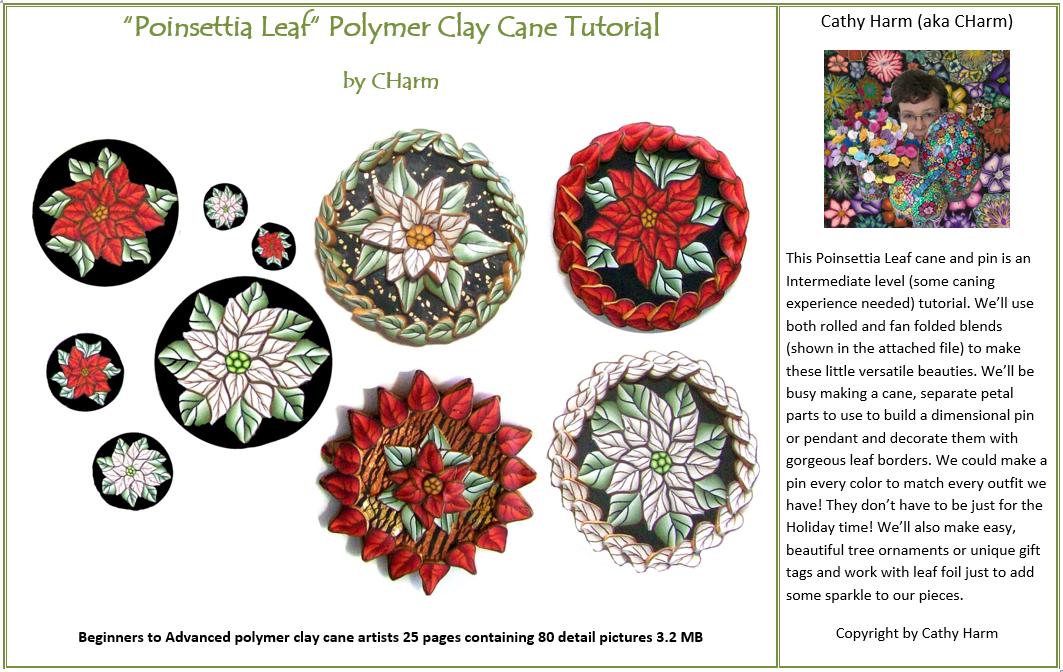 "Poinsettia Leaf" Polymer Clay Cane Tutorial

by CHarm

Beginners to Advanced polymer clay cane artists 25 pages containing 80 detail pictures 3.2 MB

Cathy Harm (aka CHarm)

This Poinsettia Leaf cane and pin is an Intermediate level (some caning experience needed) tutorial. We'll use both rolled and fan folded blends (shown in the attached file) to make these little versatile beauties. We'll be busy making a cane, separate petal parts to use to build a dimensional pin or pendant and decorate them with gorgeous leaf borders. We could make a pin every color to match every outfit we have! They don't have to be just for the Holiday time! We'll also make easy, beautiful tree ornaments or unique gift tags and work with leaf foil just to add some sparkle to our pieces.

Copyright by Cathy Harm