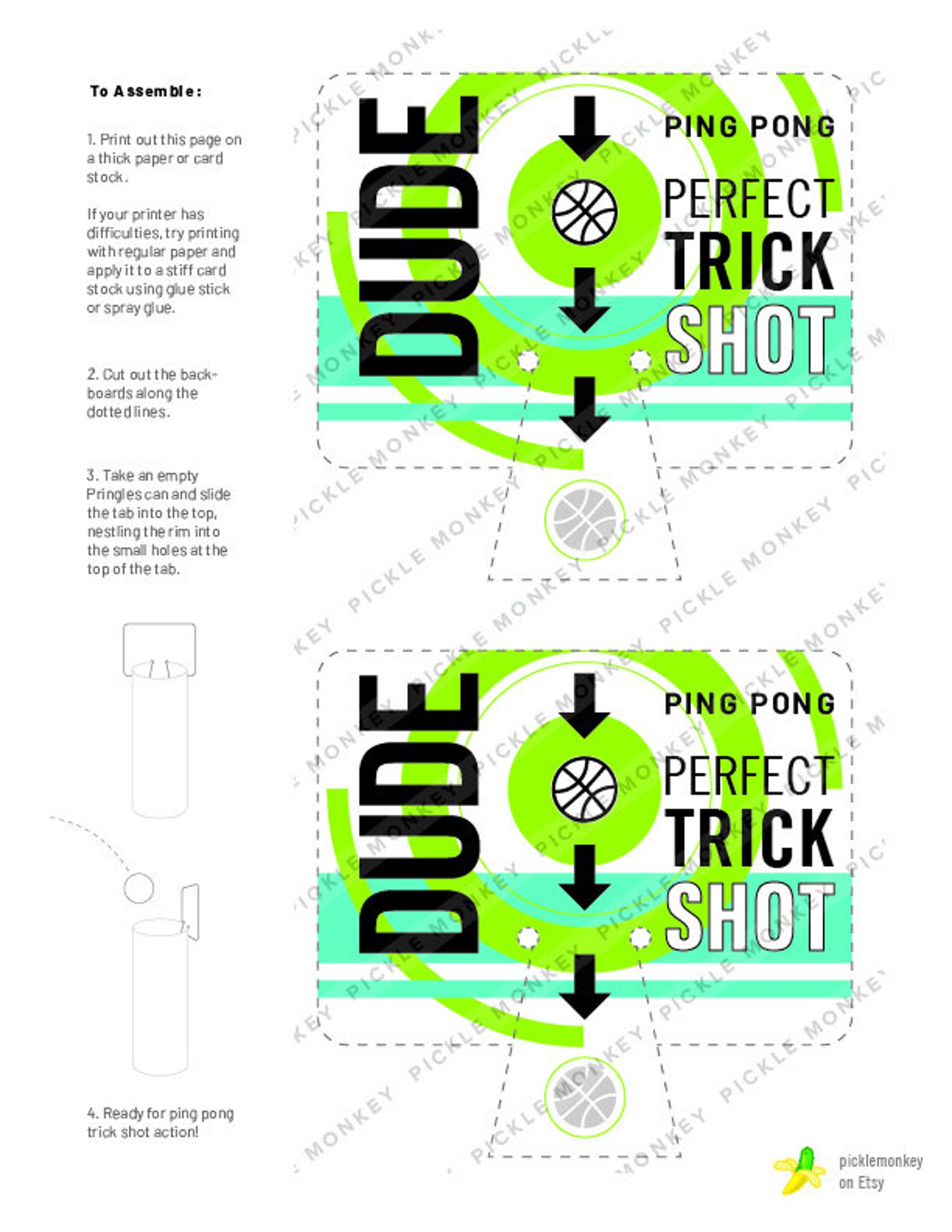 To Assemble:

1. Print out this page on a thick paper or card stock.

If your printer has difficulties, try printing with regular paper and apply it to a stiff card stock using glue stick or spray glue.

2. Cut out the backboards along the dotted lines.

3. Take an empty Pringles can and slide the tab into the top, nestling the rim into the small holes at the top of the tab.

4. Ready for ping pong trick shot action!

DUDE
PING PONG
PERFECT
TRICK
SHOT

DUDE
PING PONG
PERFECT
TRICK
SHOT

PICKLE MONKEY

picklemonkey on Etsy