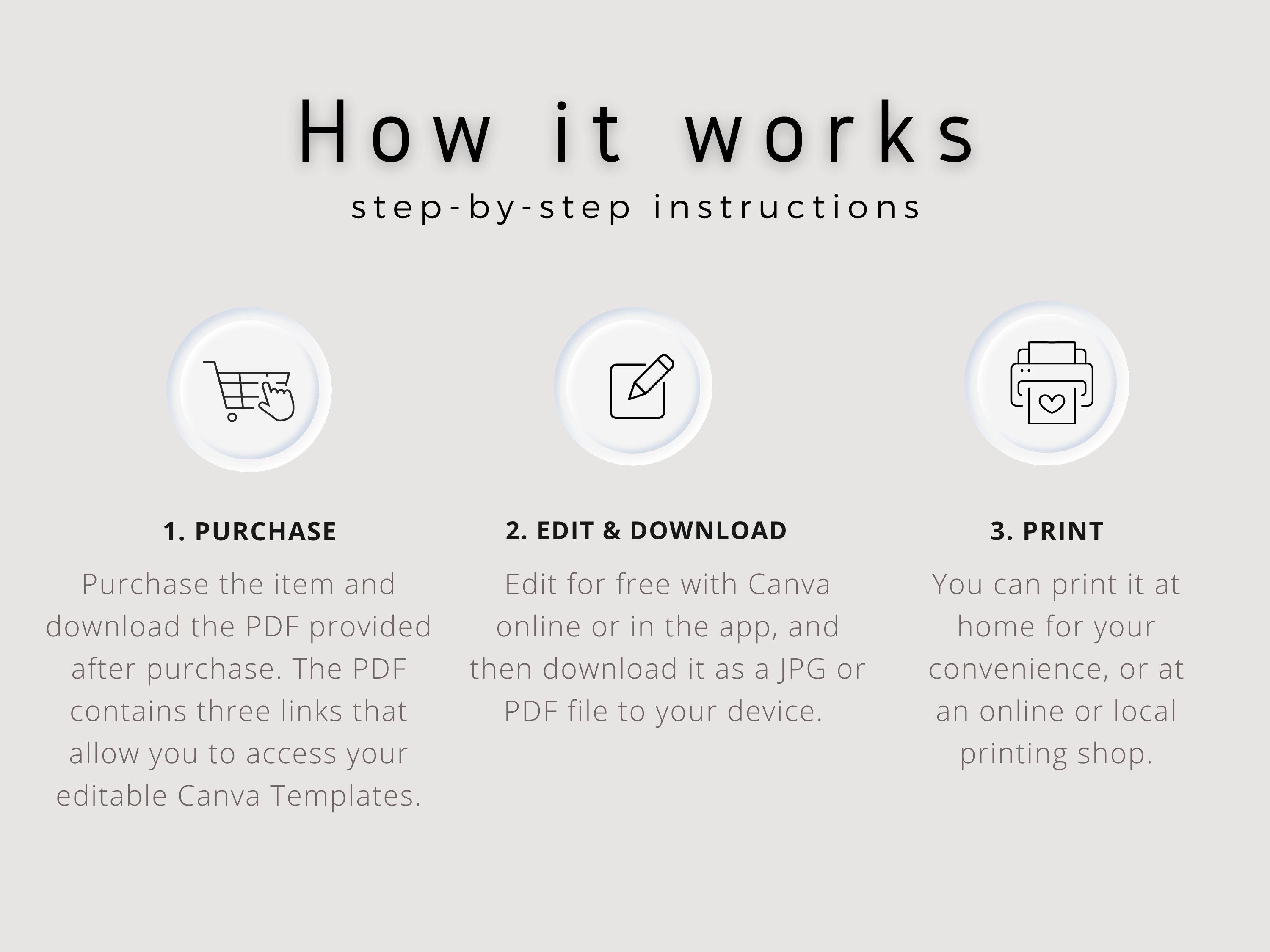 How it works

step-by-step instructions

1. PURCHASE

Purchase the item and download the PDF provided after purchase. The PDF contains three links that allow you to access your editable Canva Templates.

2. EDIT & DOWNLOAD

Edit for free with Canva online or in the app, and then download it as a JPG or PDF file to your device.

3. PRINT

You can print it at home for your convenience, or at an online or local printing shop.