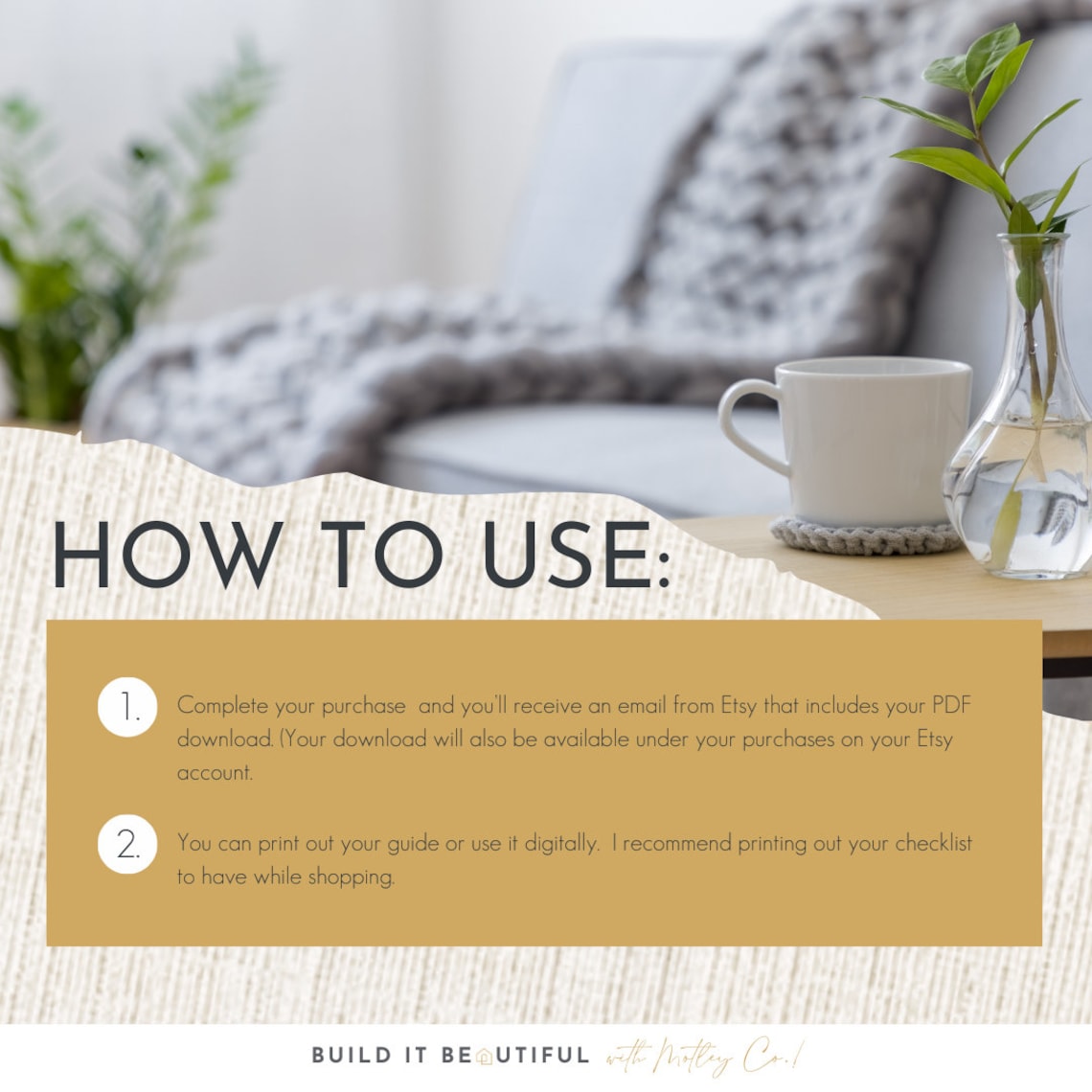 HOW TO USE:

1. Complete your purchase and you'll receive an email from Etsy that includes your PDF download. (Your download will also be available under your purchases on your Etsy account.

2. You can print out your guide or use it digitally. I recommend printing out your checklist to have while shopping.

BUILD IT BEAUTIFUL with Motley Co.!