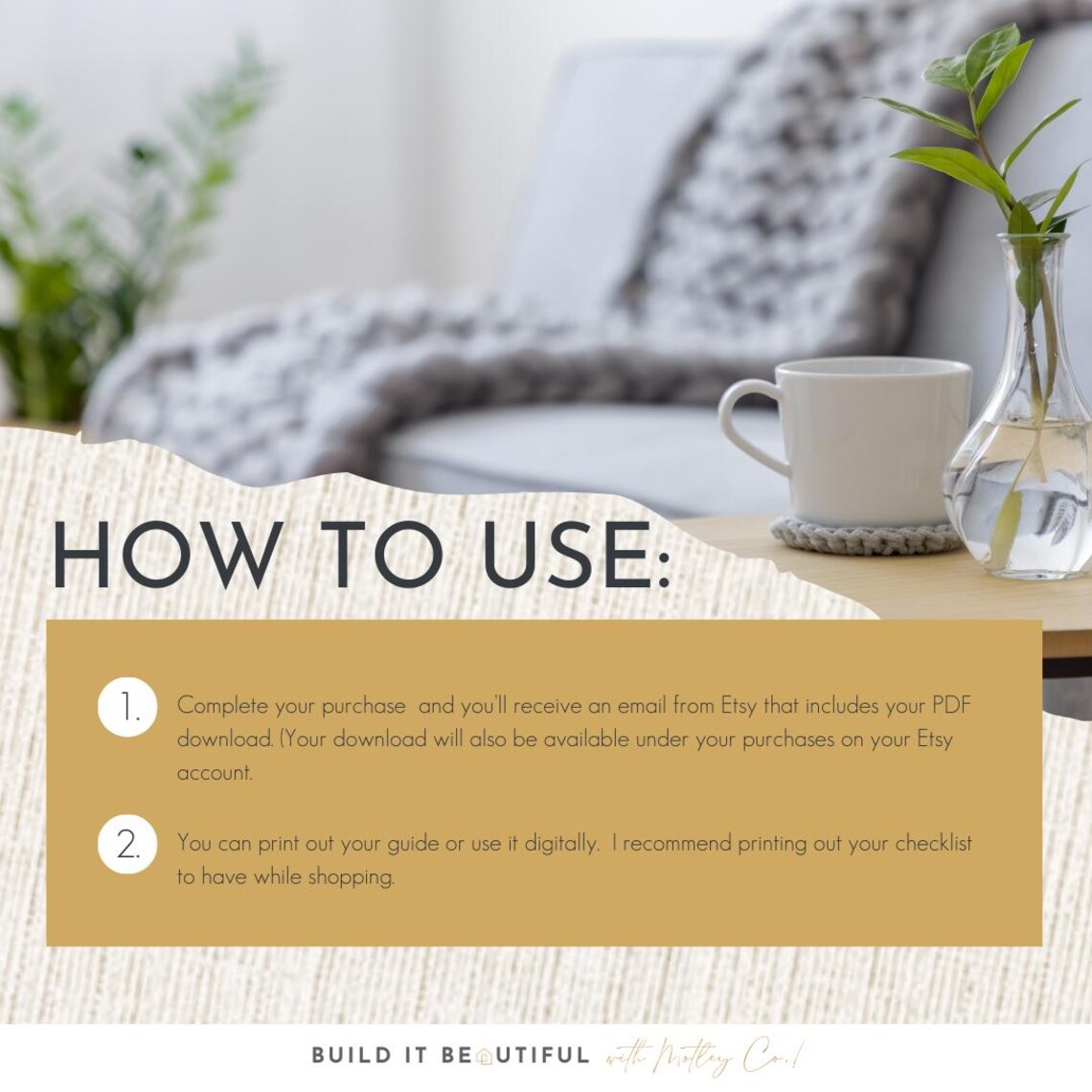 HOW TO USE:

1. Complete your purchase  and you'll receive an email from Etsy that includes your PDF download. (Your download will also be available under your purchases on your Etsy account.

2. You can print out your guide or use it digitally.  I recommend printing out your checklist to have while shopping.

BUILD IT BEAUTIFUL with Motley Co.!