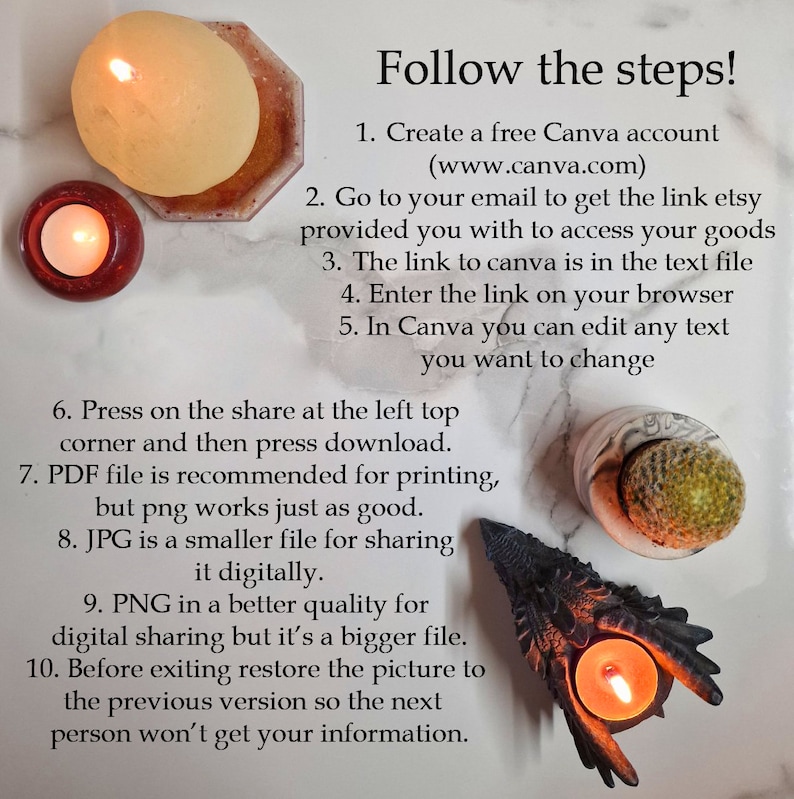 Follow the steps!

1. Create a free Canva account (www.canva.com)
2. Go to your email to get the link etsy provided you with to access your goods
3. The link to canva is in the text file
4. Enter the link on your browser
5. In Canva you can edit any text you want to change

6. Press on the share at the left top corner and then press download.
7. PDF file is recommended for printing, but png works just as good.
8. JPG is a smaller file for sharing it digitally.
9. PNG in a better quality for digital sharing but it's a bigger file.
10. Before exiting restore the picture to the previous version so the next person won't get your information.