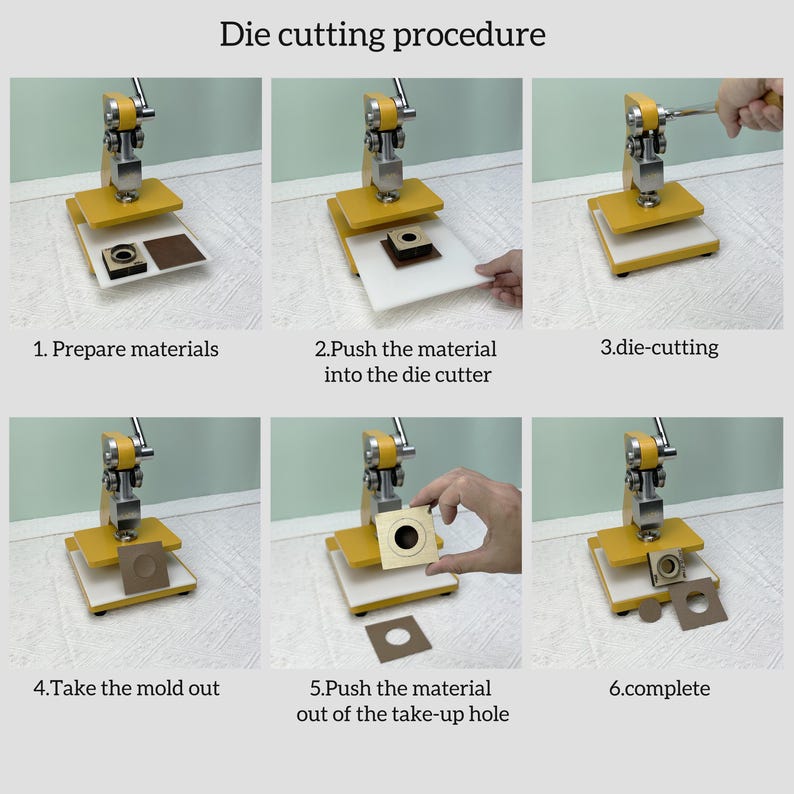 Die cutting procedure

1. Prepare materials

2.Push the material into the die cutter

3.die-cutting

4.Take the mold out

5.Push the material out of the take-up hole

6.complete