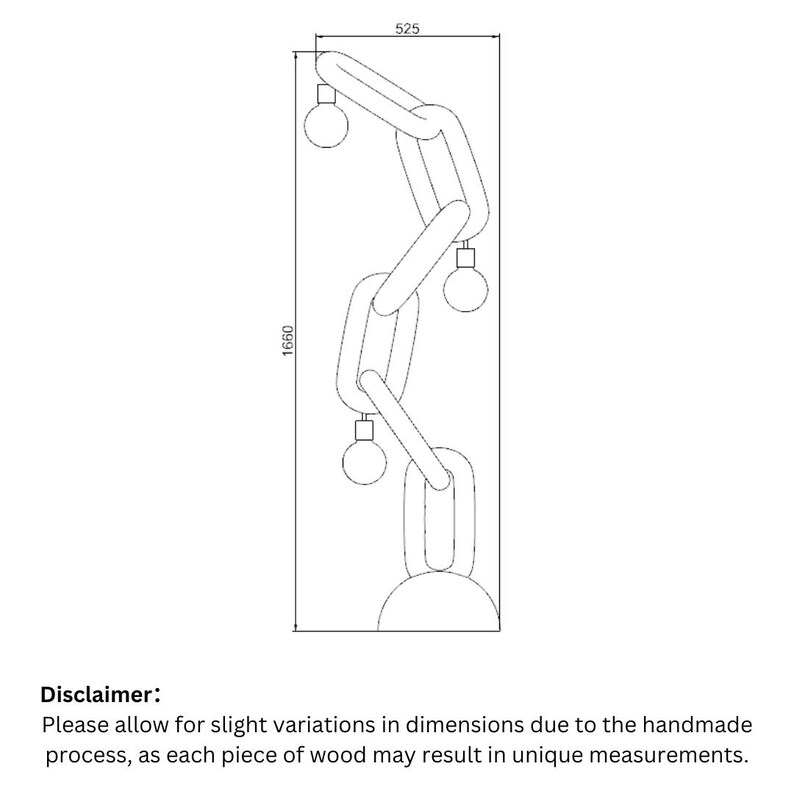 525

1660

Disclaimer:
Please allow for slight variations in dimensions due to the handmade process, as each piece of wood may result in unique measurements.