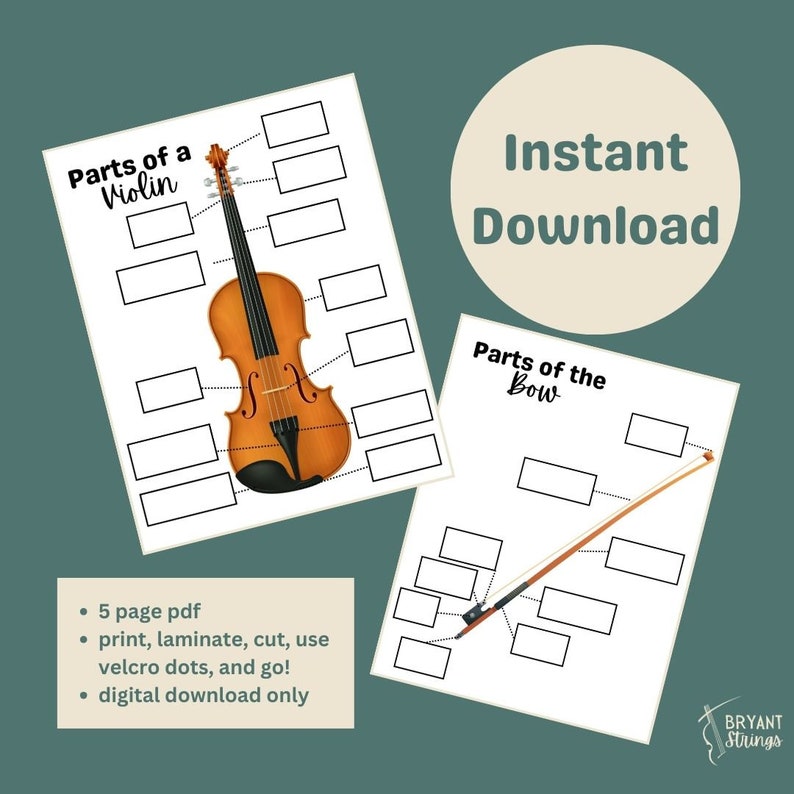 Parts of a Violin

Instant Download

Parts of the Bow

- 5 page pdf
- print, laminate, cut, use velcro dots, and go!
- digital download only

BRYANT Strings