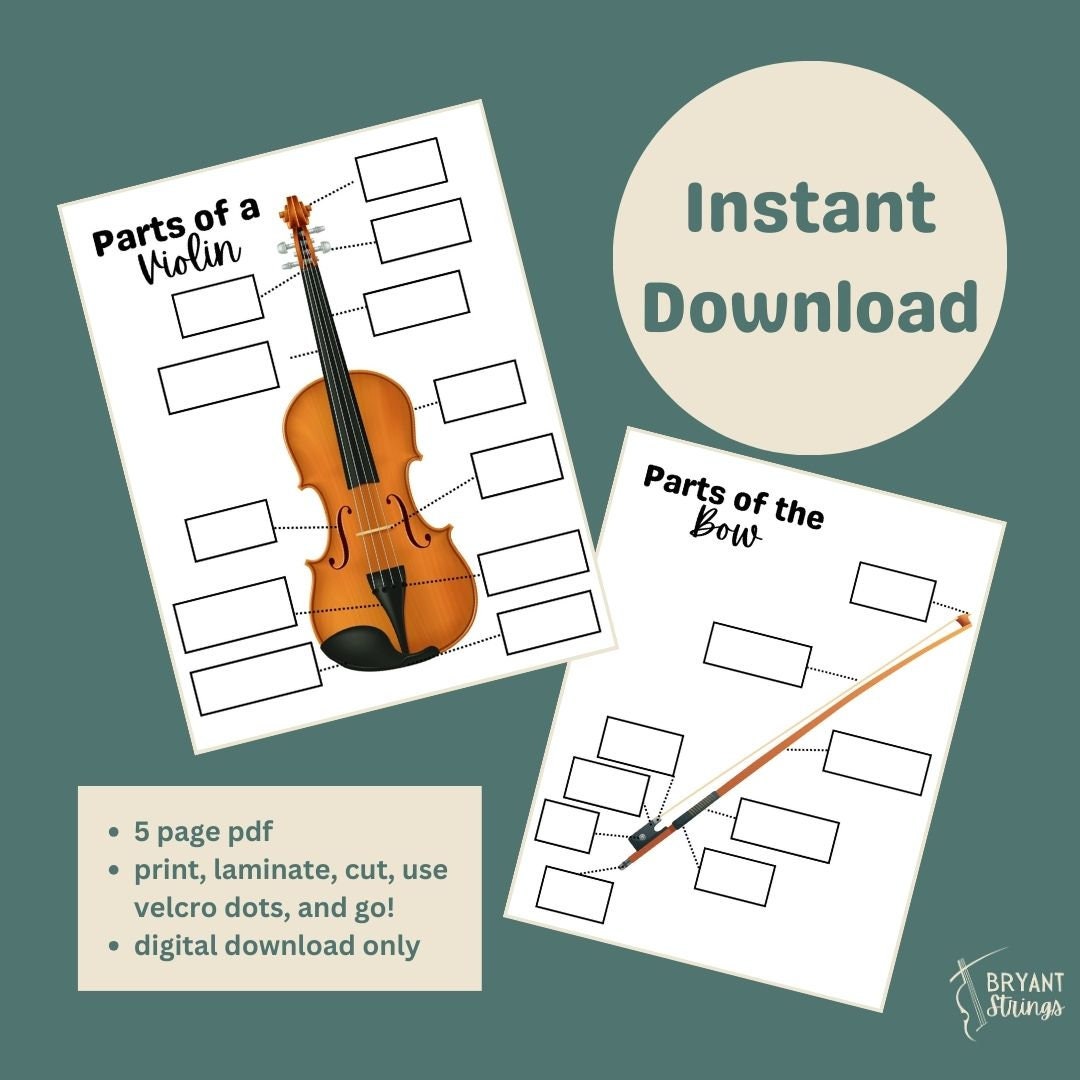 Parts of a Violin

Instant Download

Parts of the Bow

- 5 page pdf
- print, laminate, cut, use velcro dots, and go!
- digital download only

BRYANT Strings