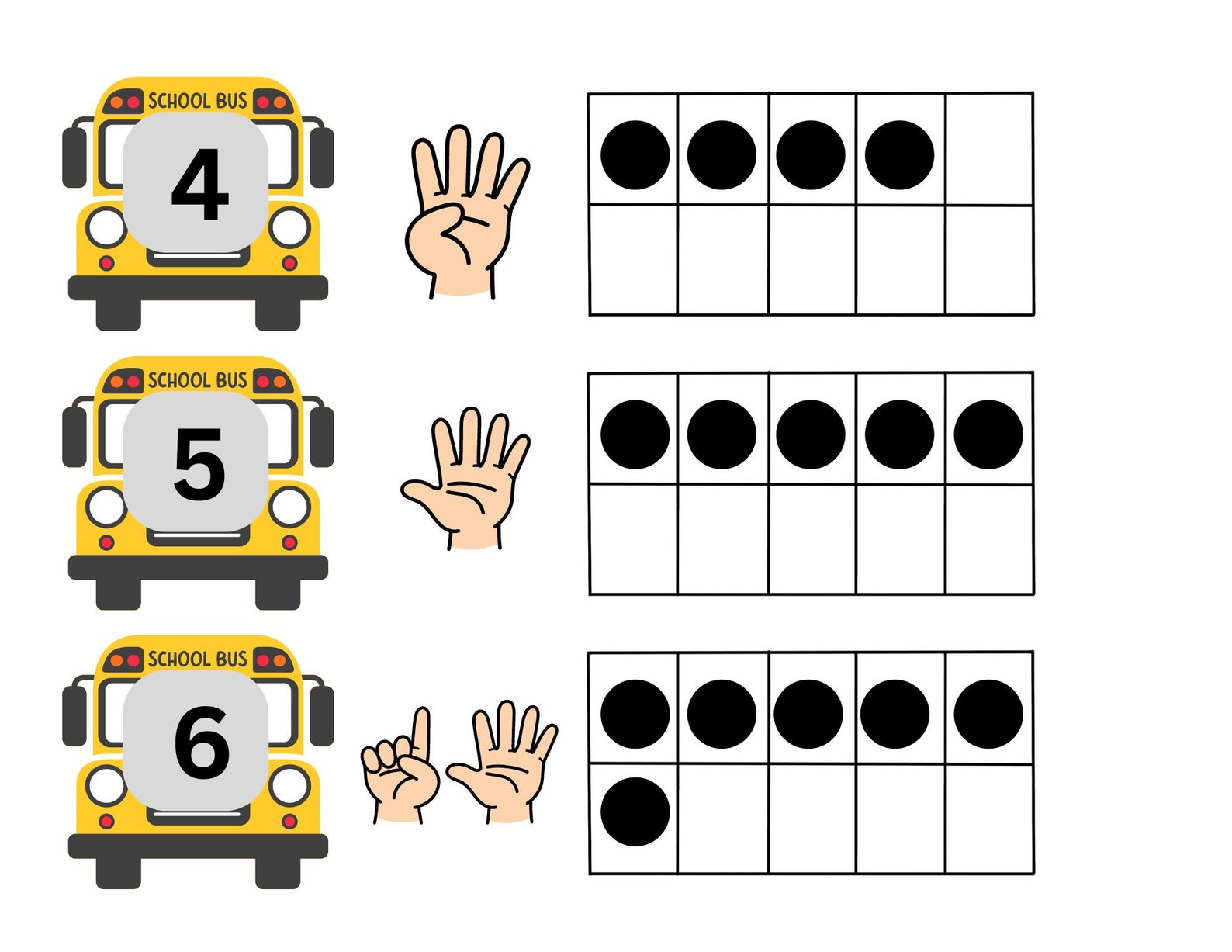 SCHOOL BUS
4

SCHOOL BUS
5

SCHOOL BUS
6