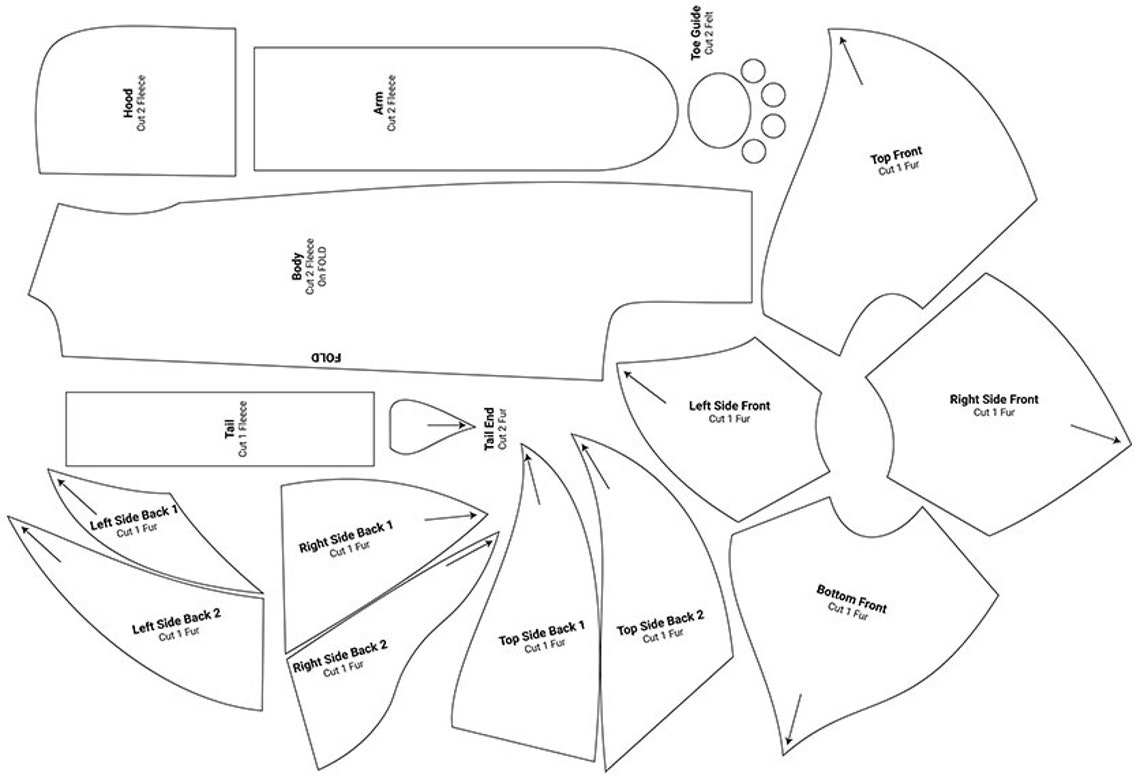 Hood
Cut 2 Fleece

Arm
Cut 2 Fleece

Toe Guide
Cut 2 Felt

Top Front
Cut 1 Fur

Body
Cut 2 Fleece
On FOLD

FOLD

Left Side Front
Cut 1 Fur

Right Side Front
Cut 1 Fur

Tail
Cut 1 Fleece

Tail End
Cut 2 Fur

Left Side Back 1
Cut 1 Fur

Left Side Back 2
Cut 1 Fur

Right Side Back 1
Cut 1 Fur

Right Side Back 2
Cut 1 Fur

Top Side Back 1
Cut 1 Fur

Top Side Back 2
Cut 1 Fur

Bottom Front
Cut 1 Fur