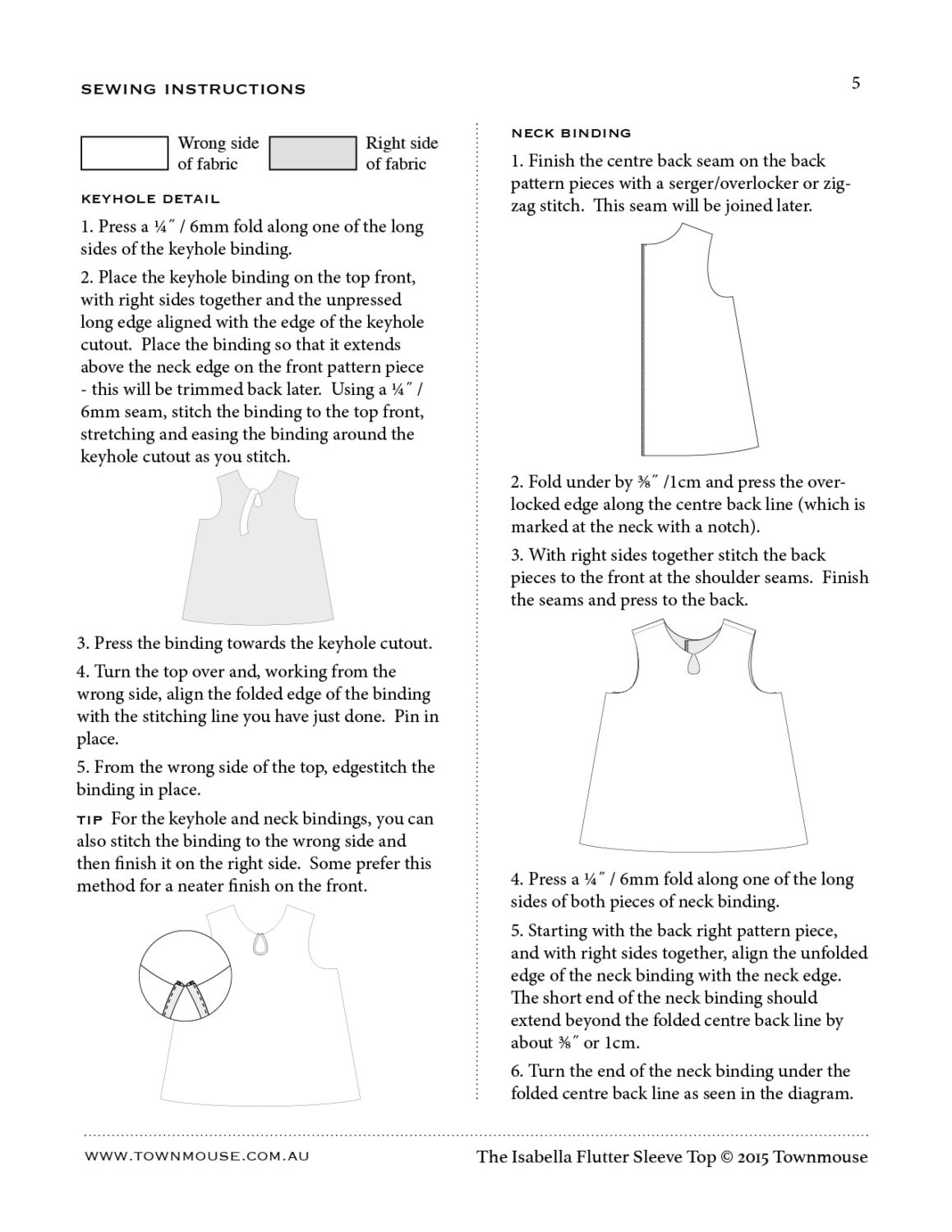 SEWING INSTRUCTIONS

5

Wrong side of fabric

Right side of fabric

KEYHOLE DETAIL

1. Press a ¼″ / 6mm fold along one of the long sides of the keyhole binding.

2. Place the keyhole binding on the top front, with right sides together and the unpressed long edge aligned with the edge of the keyhole cutout. Place the binding so that it extends above the neck edge on the front pattern piece - this will be trimmed back later. Using a ¼″ / 6mm seam, stitch the binding to the top front, stretching and easing the binding around the keyhole cutout as you stitch.

3. Press the binding towards the keyhole cutout.

4. Turn the top over and, working from the wrong side, align the folded edge of the binding with the stitching line you have just done. Pin in place.

5. From the wrong side of the top, edgestitch the binding in place.

TIP For the keyhole and neck bindings, you can also stitch the binding to the wrong side and then finish it on the right side. Some prefer this method for a neater finish on the front.

NECK BINDING

1. Finish the centre back seam on the back pattern pieces with a serger/overlocker or zigzag stitch. This seam will be joined later.

2. Fold under by ⅜″ /1cm and press the overlocked edge along the centre back line (which is marked at the neck with a notch).

3. With right sides together stitch the back pieces to the front at the shoulder seams. Finish the seams and press to the back.

4. Press a ¼″ / 6mm fold along one of the long sides of both pieces of neck binding.

5. Starting with the back right pattern piece, and with right sides together, align the unfolded edge of the neck binding with the neck edge. The short end of the neck binding should extend beyond the folded centre back line by about ⅜″ or 1cm.

6. Turn the end of the neck binding under the folded centre back line as seen in the diagram.

WWW.TOWNMOUSE.COM.AU

The Isabella Flutter Sleeve Top © 2015 Townmouse