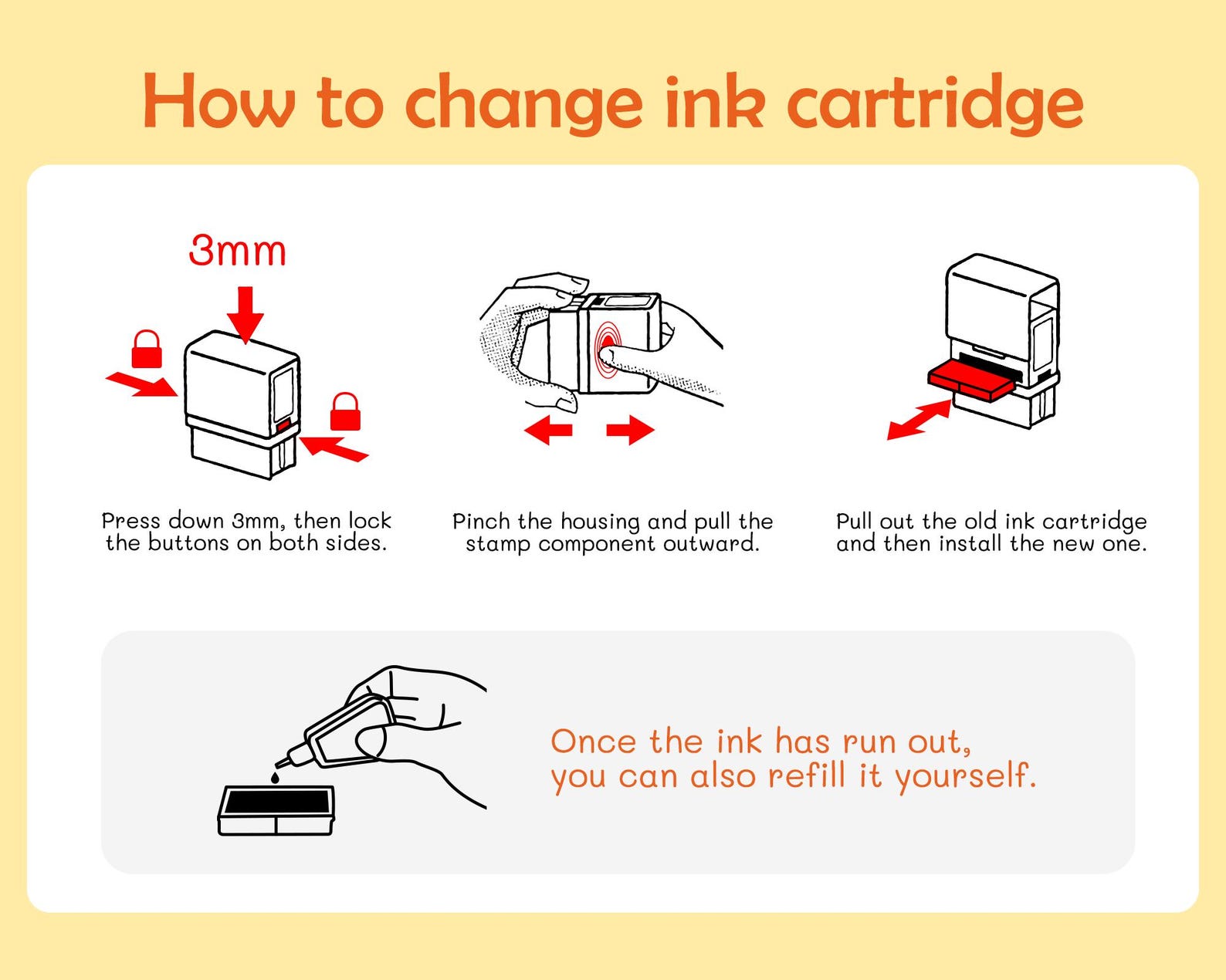 How to change ink cartridge

3mm

Press down 3mm, then lock the buttons on both sides.

Pinch the housing and pull the stamp component outward.

Pull out the old ink cartridge and then install the new one.

Once the ink has run out, you can also refill it yourself.