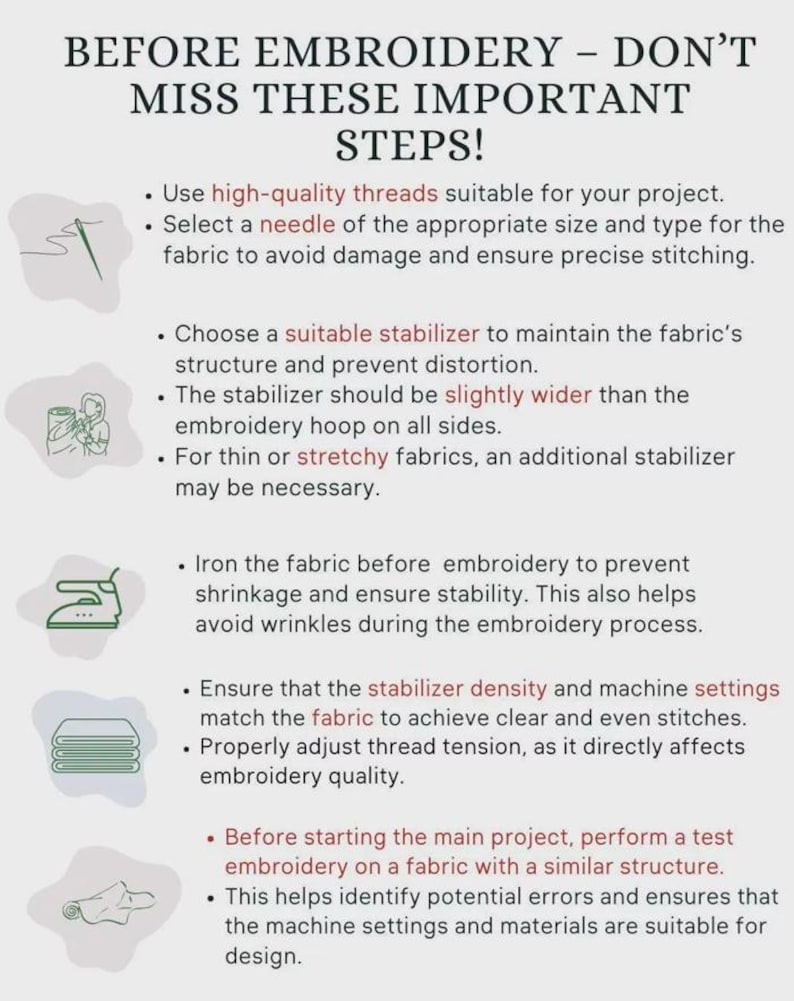 BEFORE EMBROIDERY – DON'T MISS THESE IMPORTANT STEPS!

• Use high-quality threads suitable for your project.
• Select a needle of the appropriate size and type for the fabric to avoid damage and ensure precise stitching.

• Choose a suitable stabilizer to maintain the fabric's structure and prevent distortion.
• The stabilizer should be slightly wider than the embroidery hoop on all sides.
• For thin or stretchy fabrics, an additional stabilizer may be necessary.

• Iron the fabric before embroidery to prevent shrinkage and ensure stability. This also helps avoid wrinkles during the embroidery process.

• Ensure that the stabilizer density and machine settings match the fabric to achieve clear and even stitches.
• Properly adjust thread tension, as it directly affects embroidery quality.

• Before starting the main project, perform a test embroidery on a fabric with a similar structure.
• This helps identify potential errors and ensures that the machine settings and materials are suitable for design.