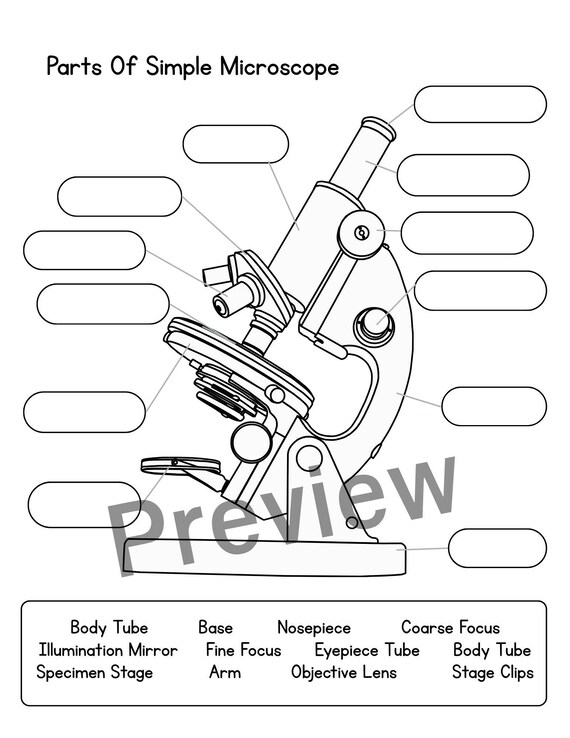 Parts Of Simple Microscope

Preview

Body Tube Base Nosepiece Coarse Focus
Illumination Mirror Fine Focus Eyepiece Tube Body Tube
Specimen Stage Arm Objective Lens Stage Clips